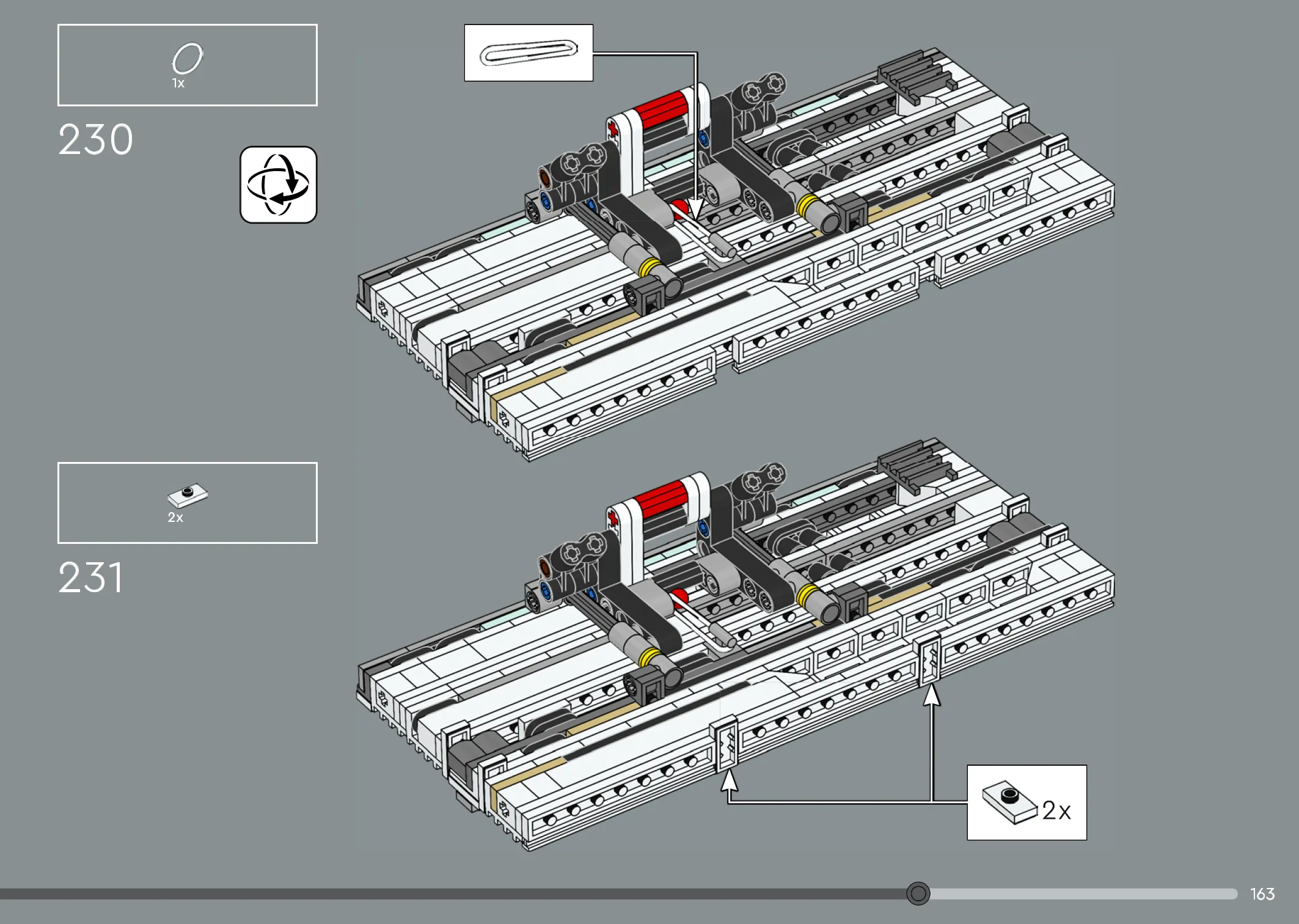 1x

230

2x

231

2x

163