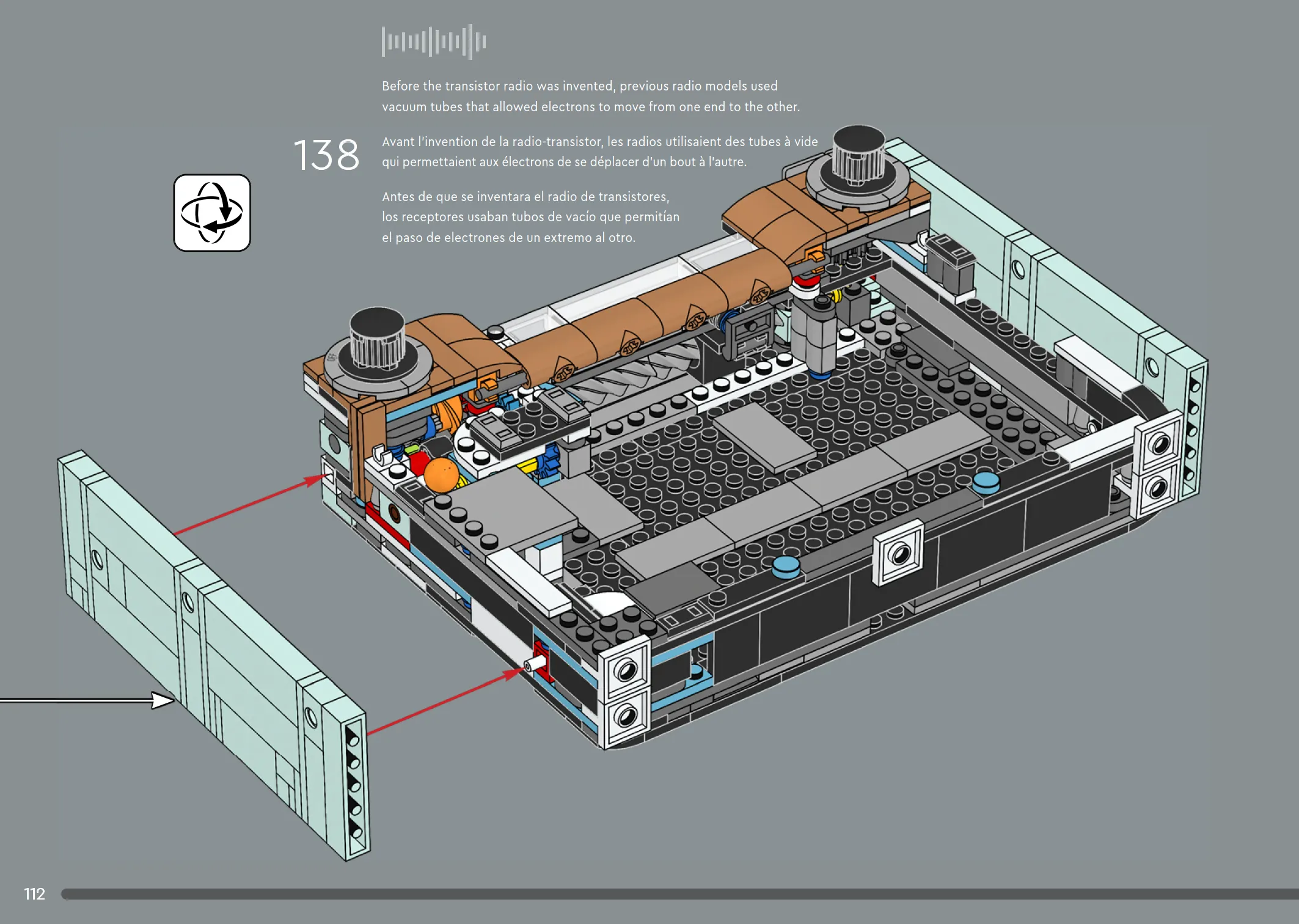 Before the transistor radio was invented, previous radio models used vacuum tubes that allowed electrons to move from one end to the other.

138

Avant l'invention de la radio-transistor, les radios utilisaient des tubes à vide qui permettaient aux électrons de se déplacer d'un bout à l'autre.

Antes de que se inventara el radio de transistores, los receptores usaban tubos de vacío que permitían el paso de electrones de un extremo al otro.

112