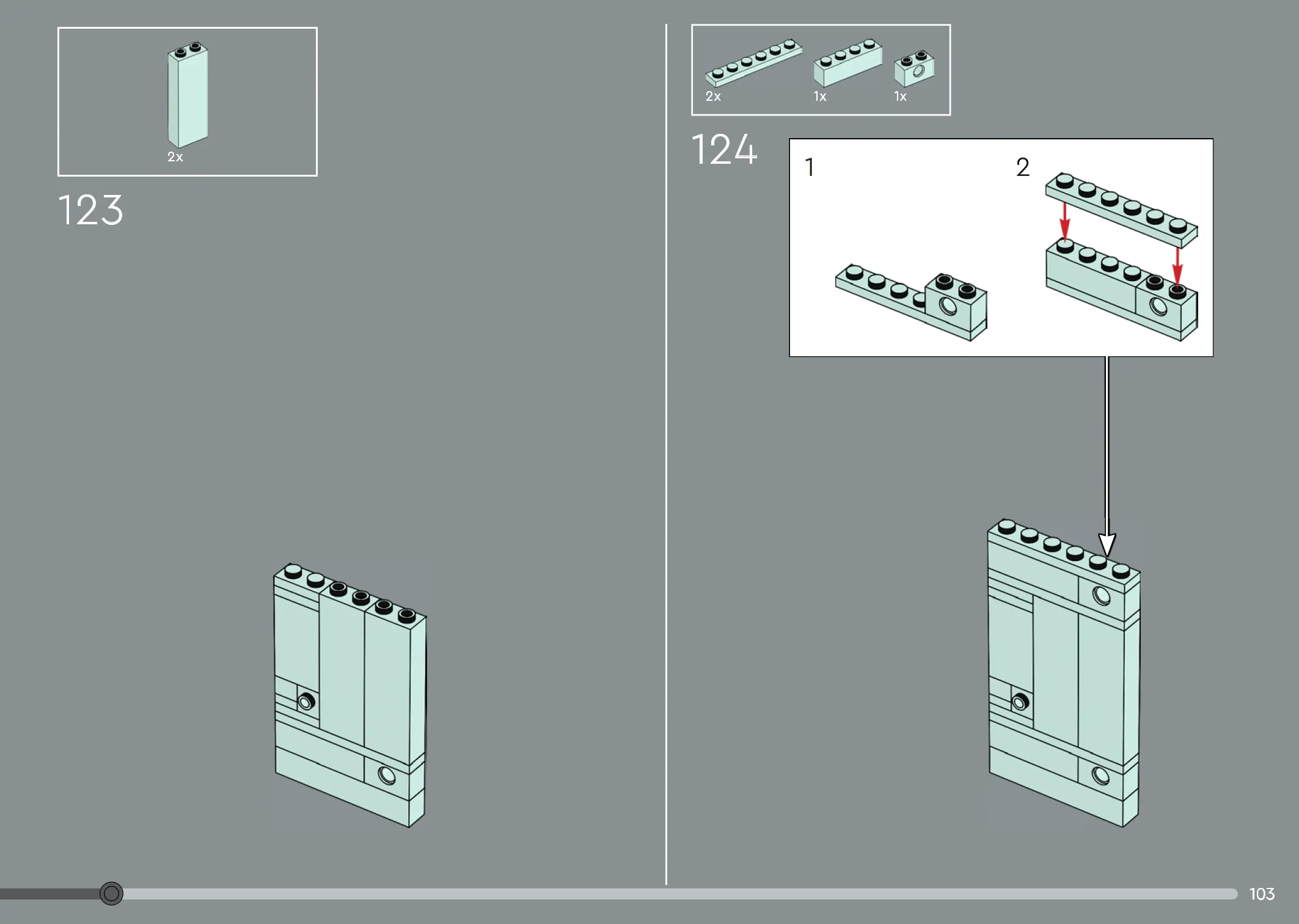 2x

123

2x
1x
1x

124

1

2

103