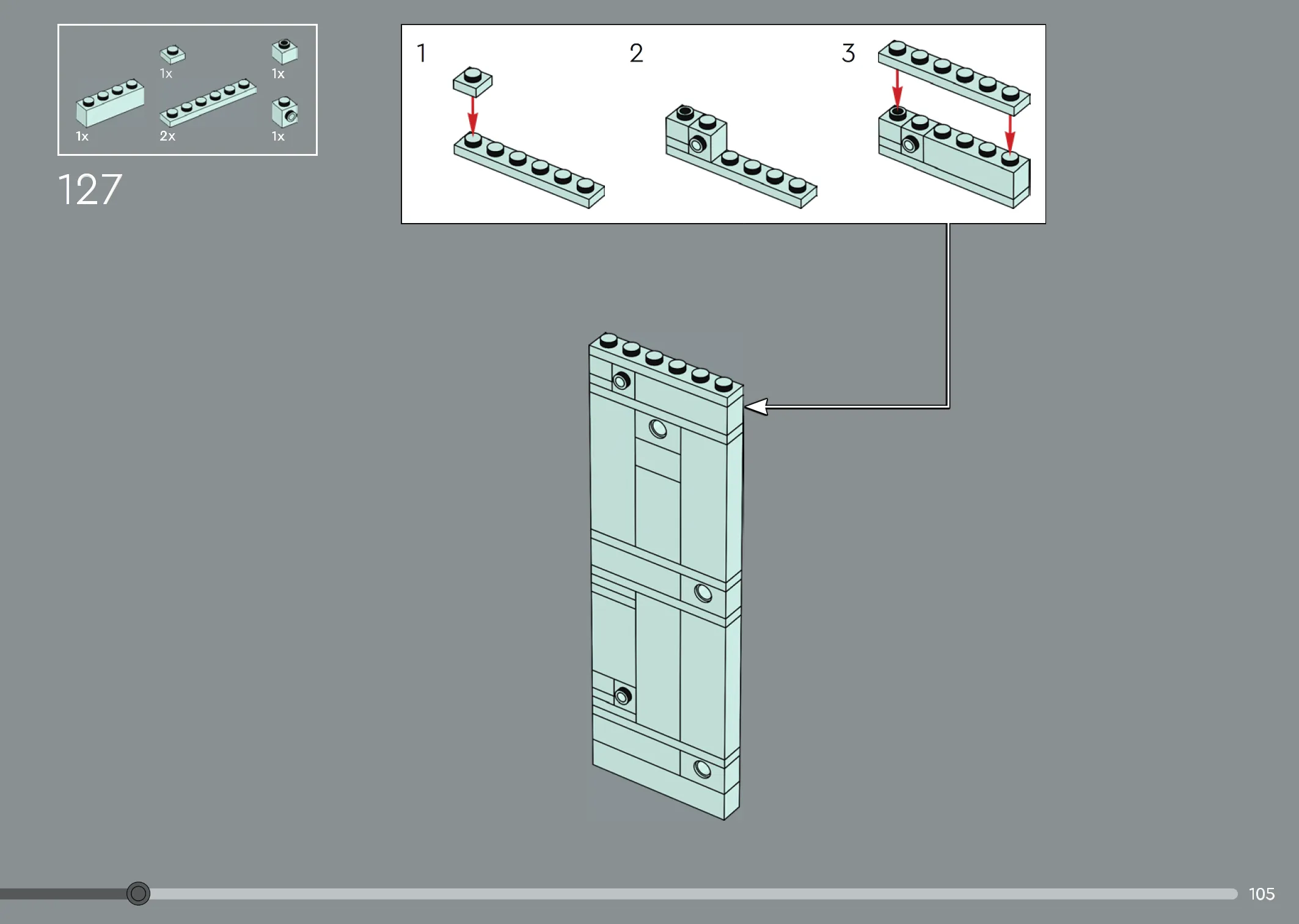 1x
1x
1x
2x
1x

127

1
2
3

105