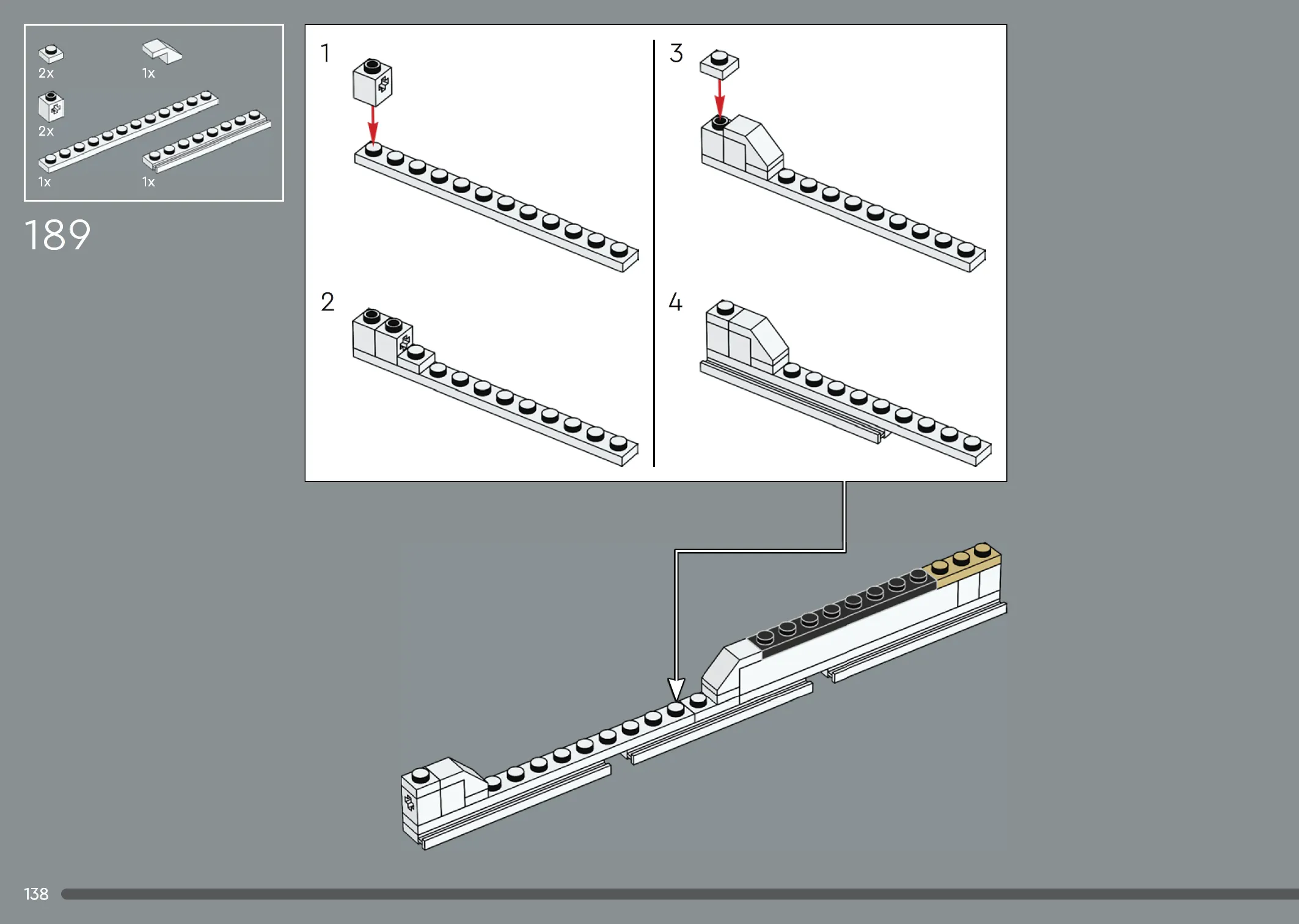 2x
1x
2x
1x
1x
189
1
2
3
4
138