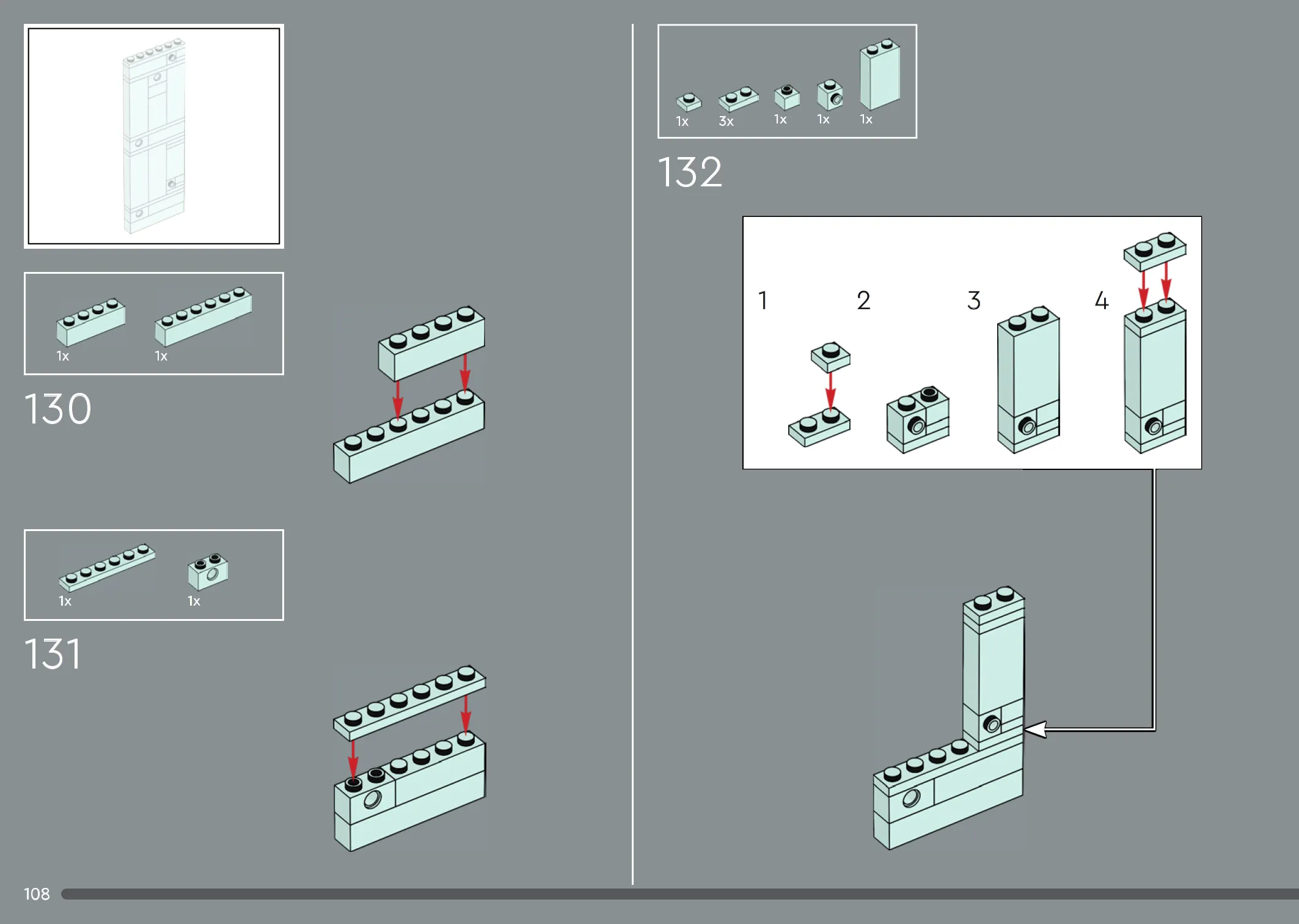 1x 1x

130

1x 1x

131

1x 3x 1x 1x 1x

132

1 2 3 4

108