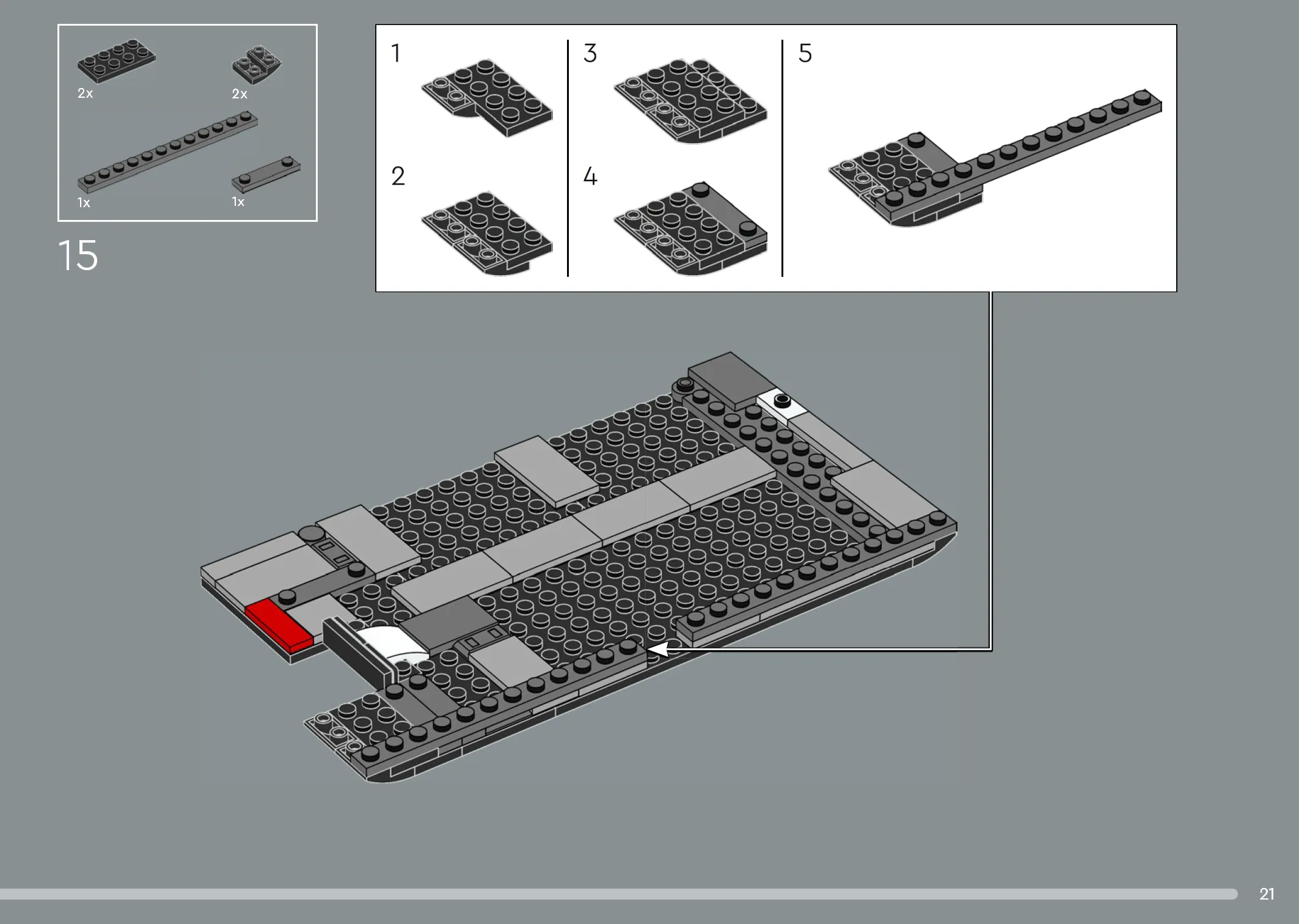 2x
2x
1x
1x
15
1
2
3
4
5
21