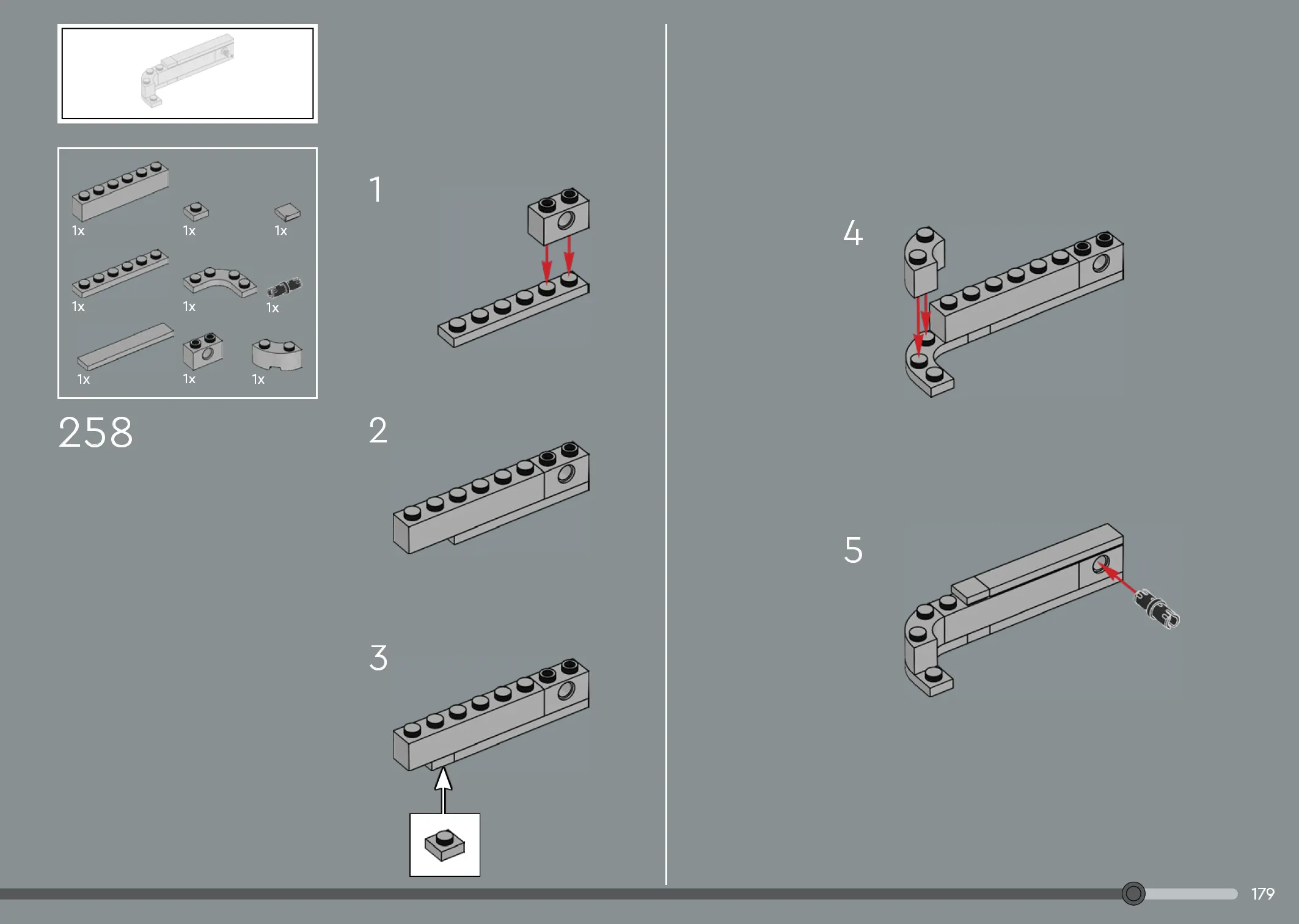 1x
1x
1x
1x
1x
1x
1x
1x
1x

258

1

2

3

4

5

179