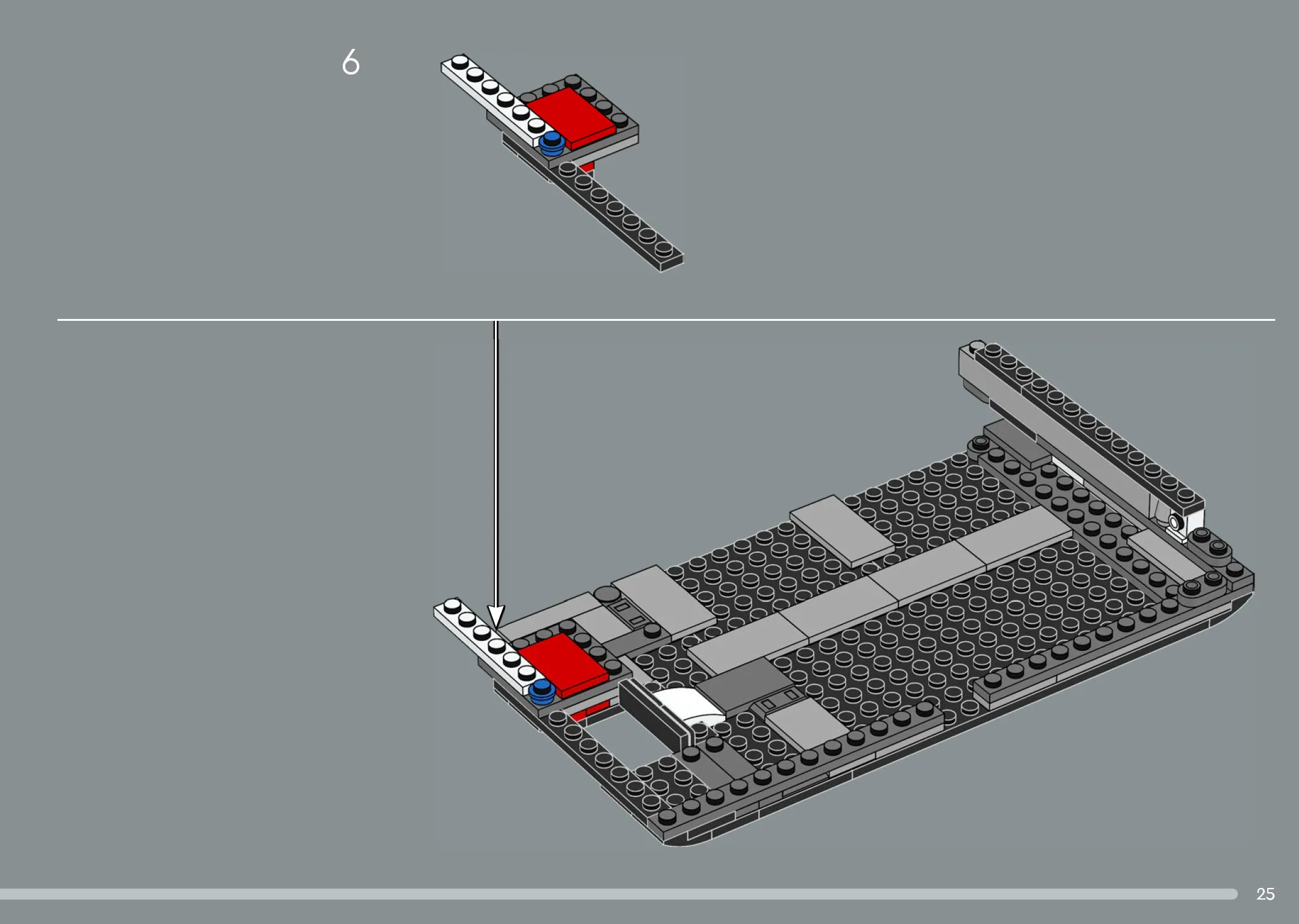 6

25