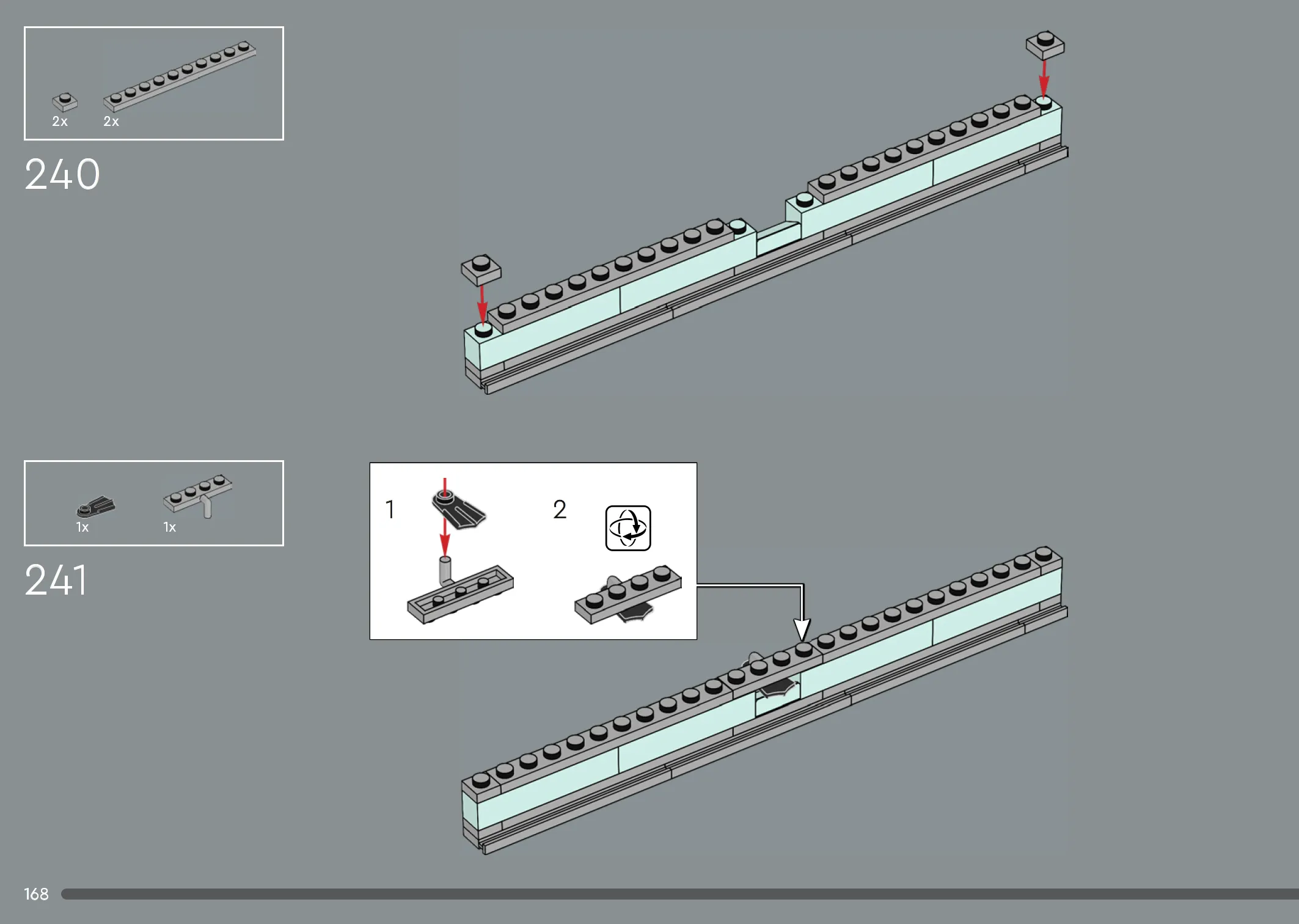 2x 2x

240

1x 1x

241

1

2

168