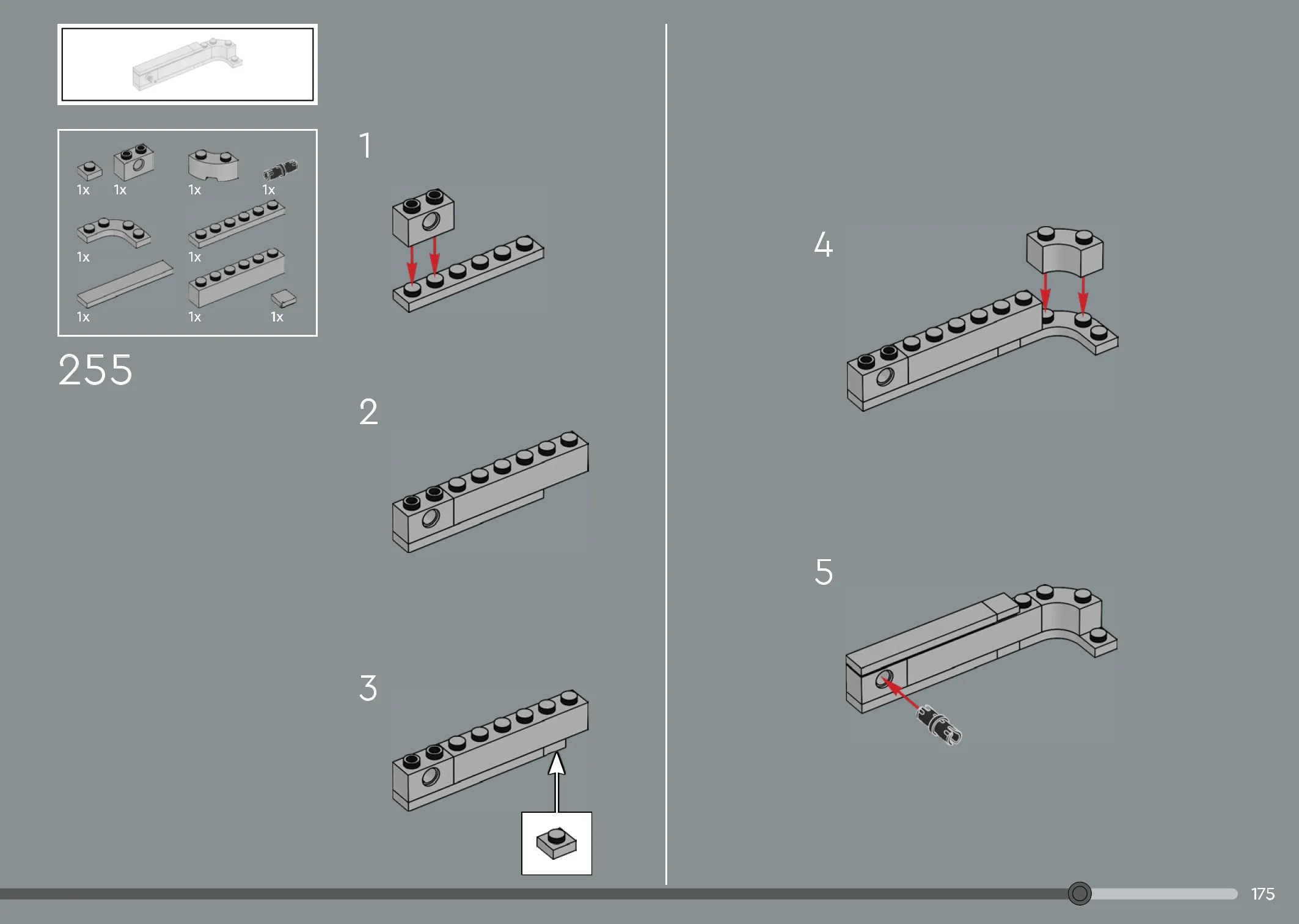 1x 1x 1x 1x

1x 1x

1x 1x 1x

255

1

2

3

4

5

175