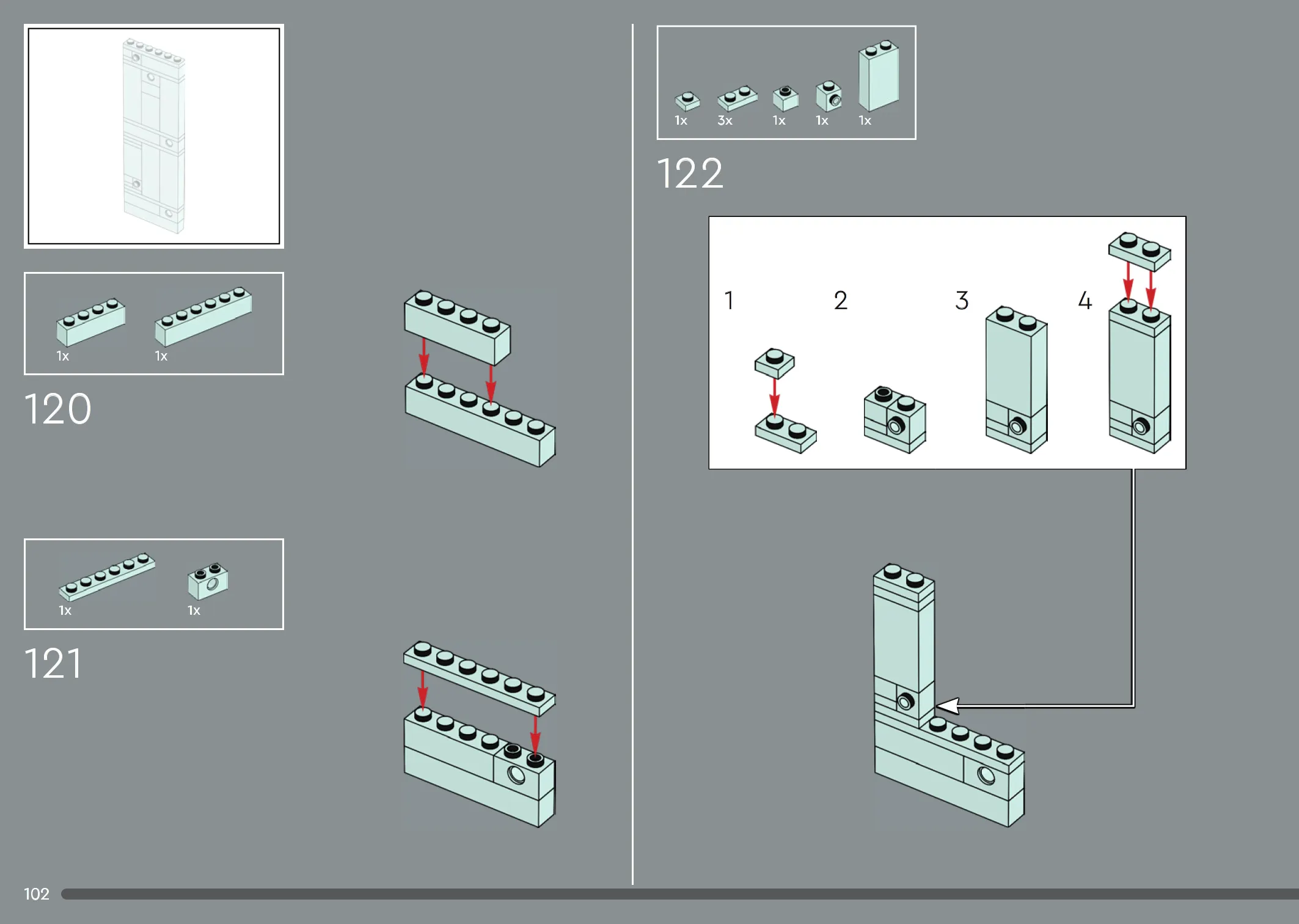 1x 1x

120

1x 1x

121

1x 3x 1x 1x 1x

122

1 2 3 4

102