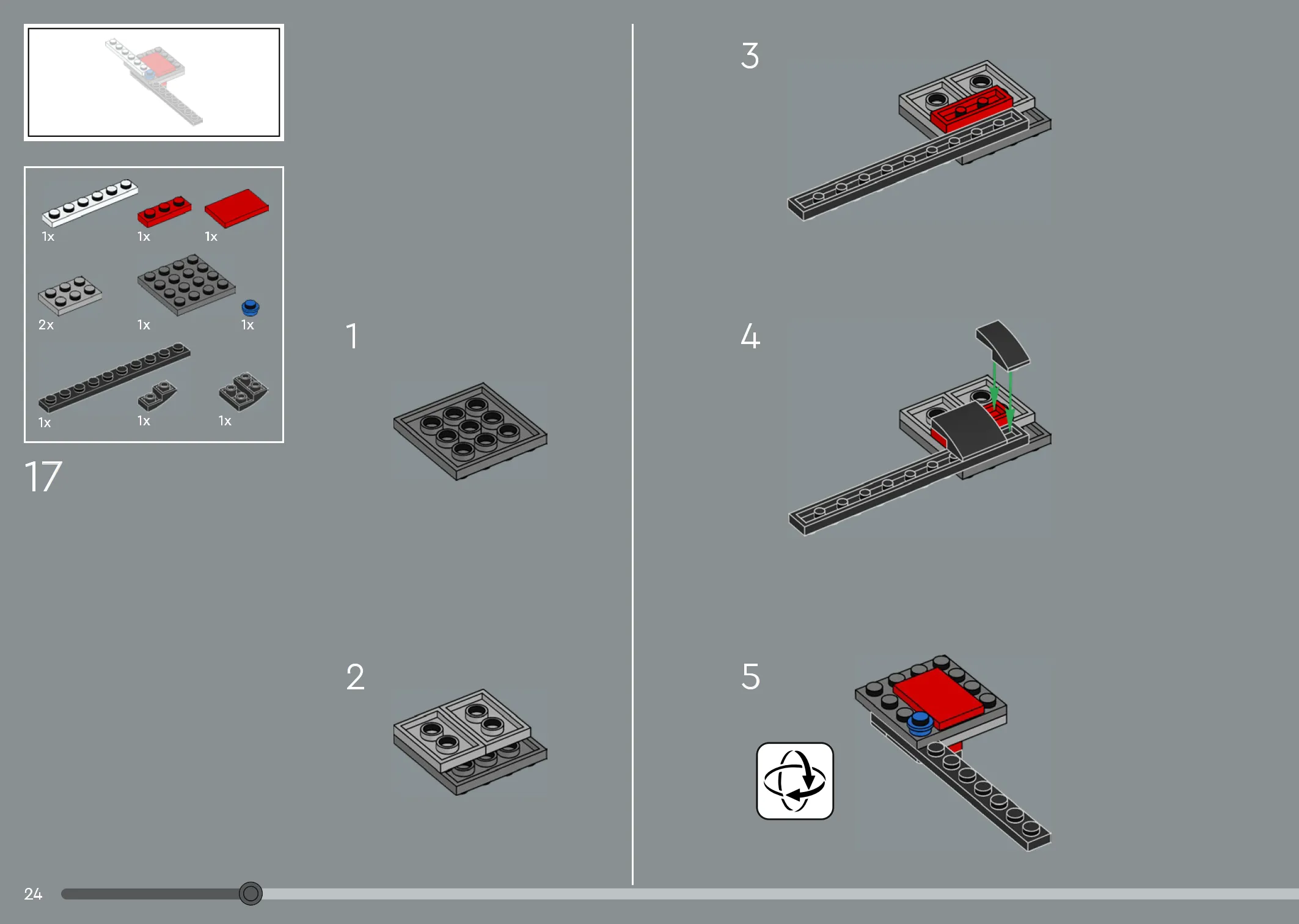 1x 1x 1x
2x 1x 1x
1x 1x 1x

17

1

2

3

4

5

24