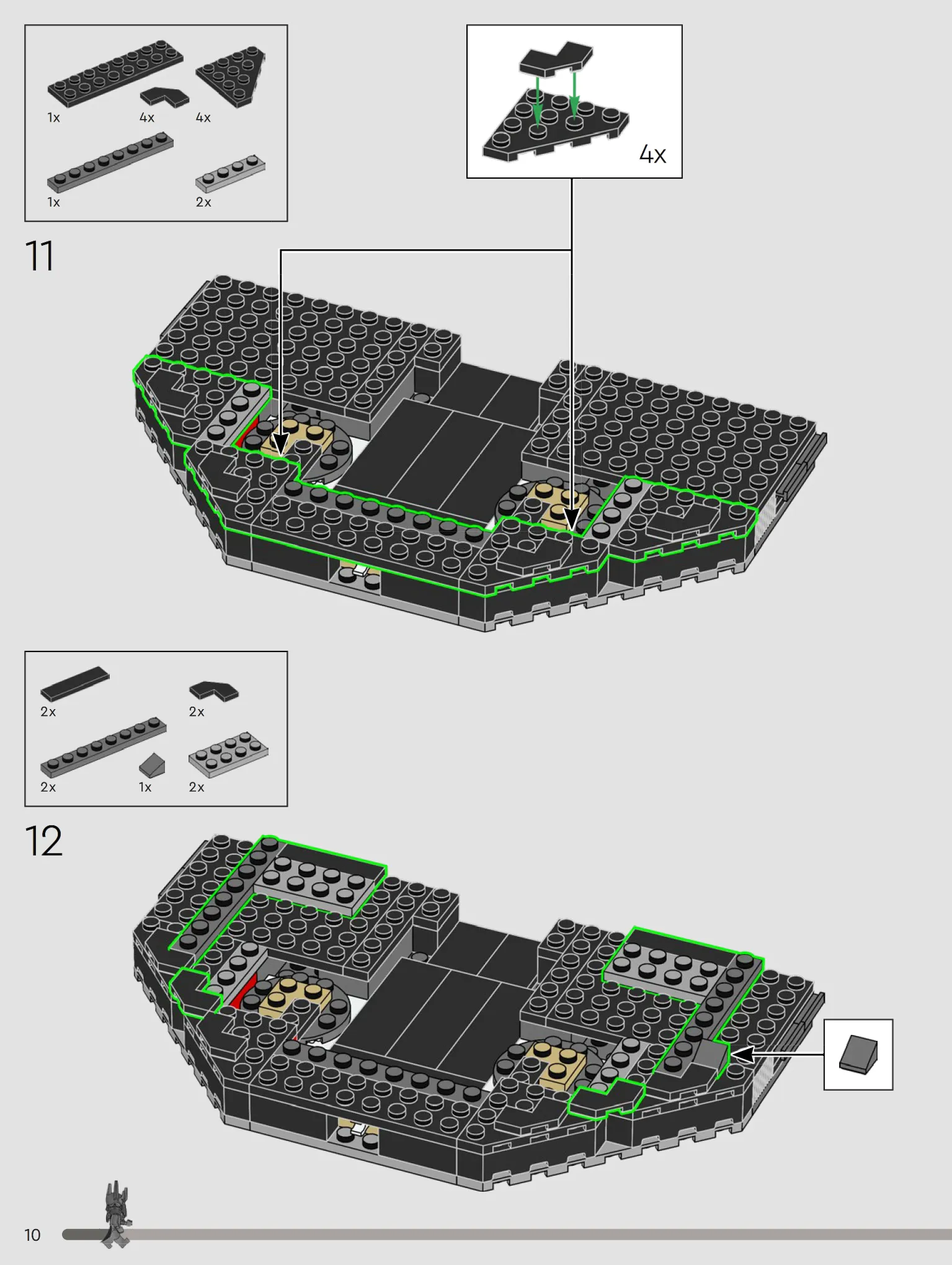 1x 4x 4x
1x 2x

4x

11

2x 2x
2x 1x 2x

12

10