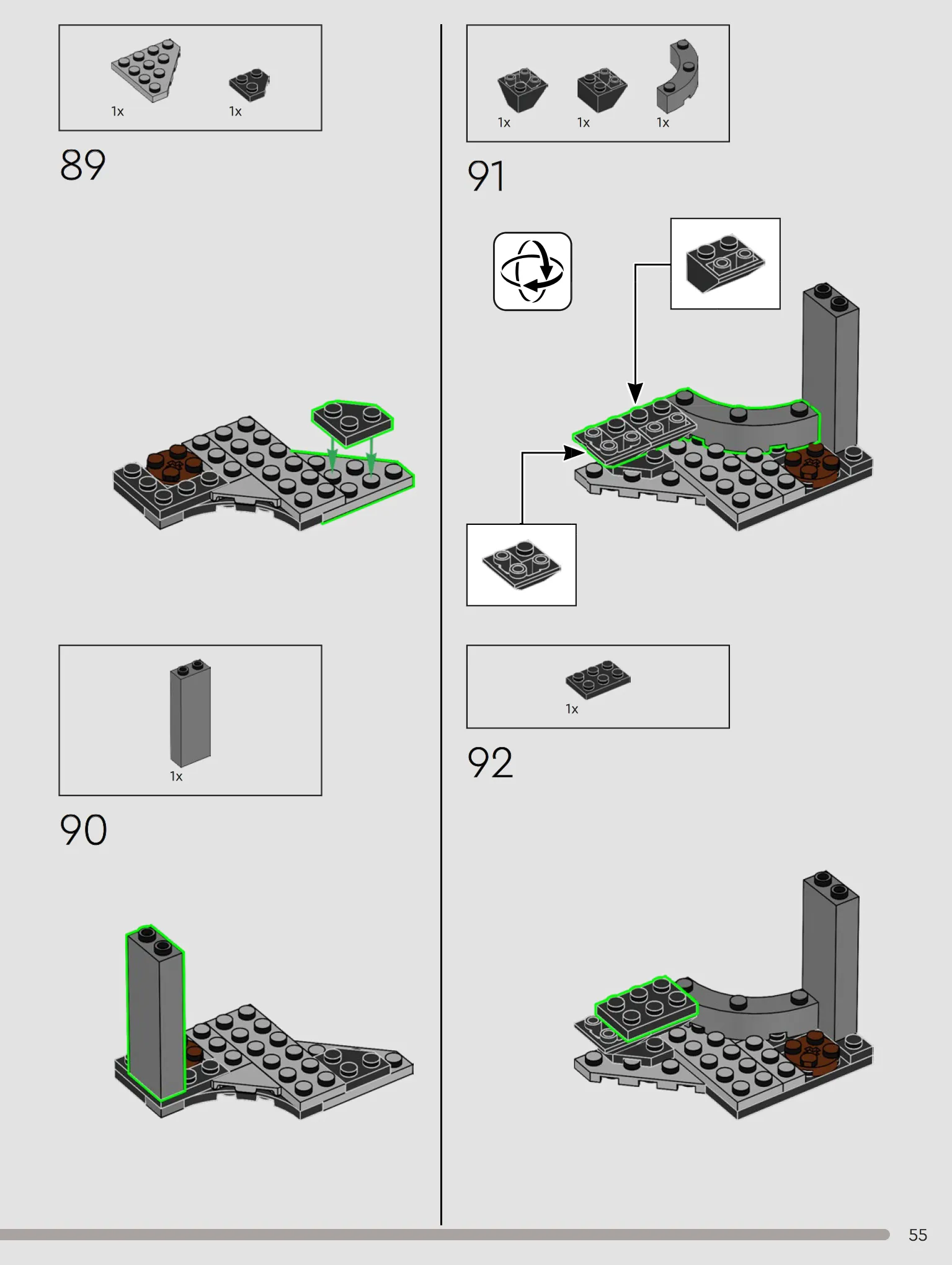 1x 1x

89

1x

90

1x 1x 1x

91

1x

92

55