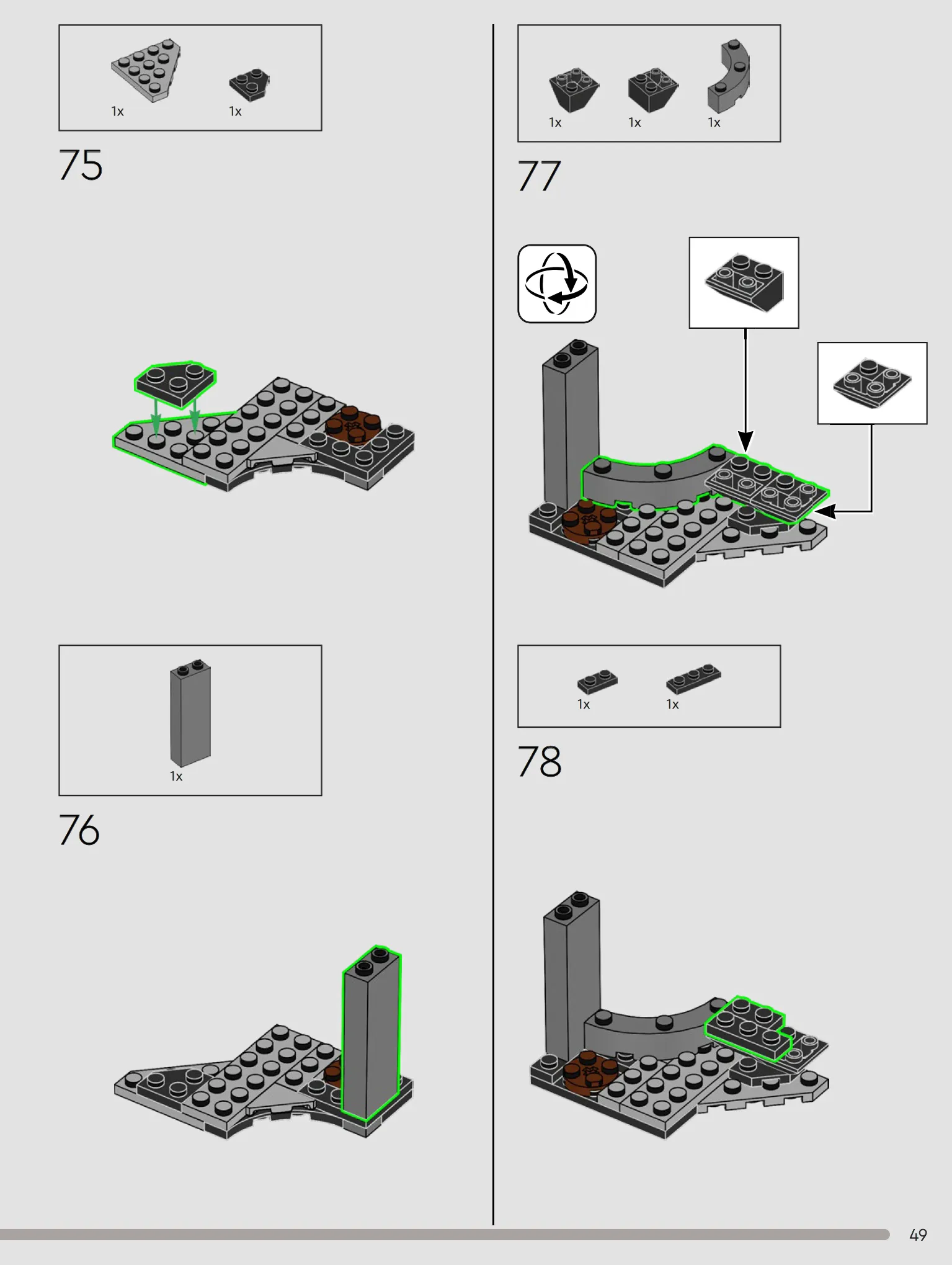 1x 1x

75

1x

76

1x 1x 1x

77

1x 1x

78

49