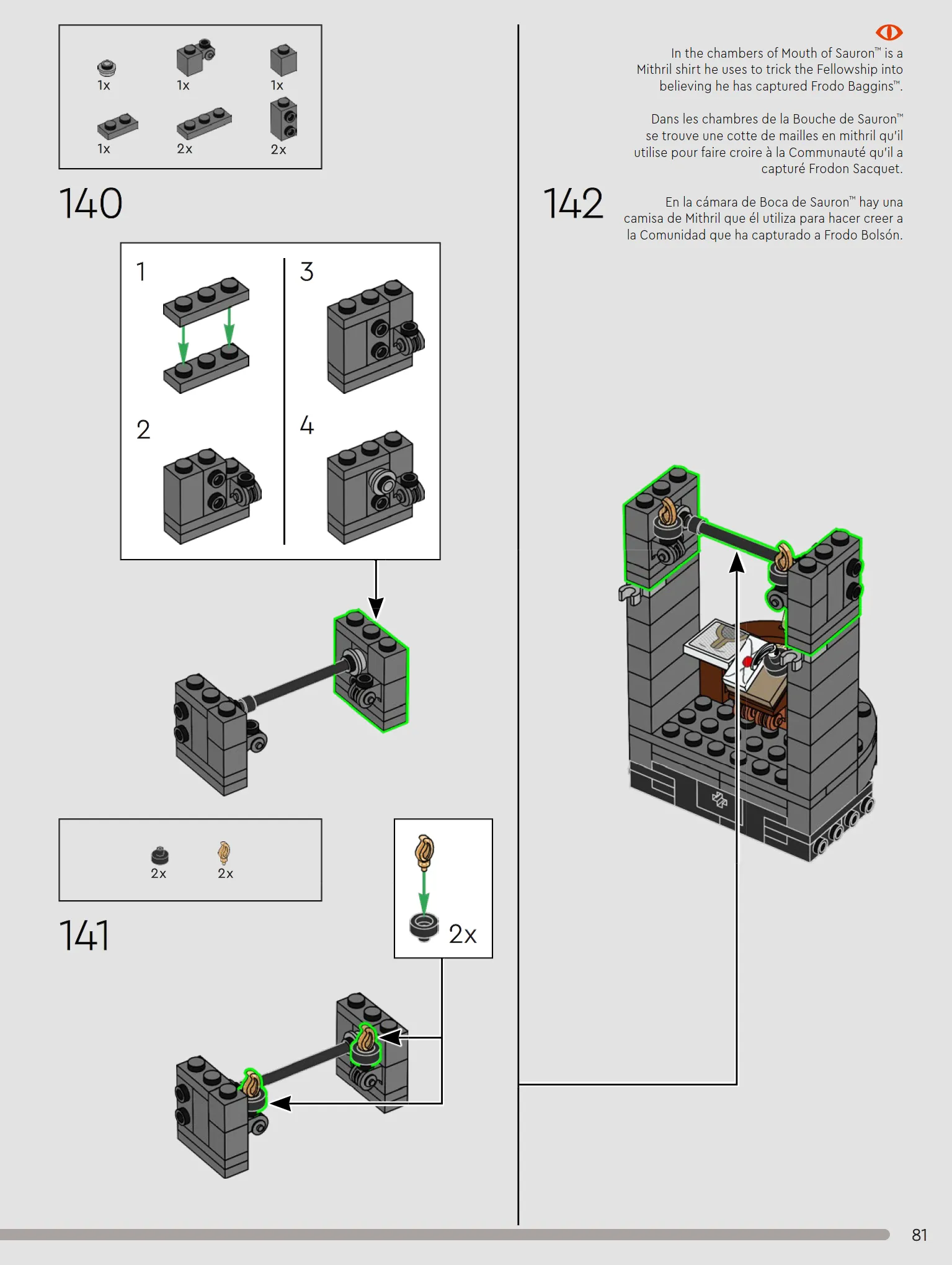 1x 1x 1x
1x 2x 2x

140

1

2

3

4

2x 2x

141

2x

In the chambers of Mouth of Sauron™ is a Mithril shirt he uses to trick the Fellowship into believing he has captured Frodo Baggins™.

Dans les chambres de la Bouche de Sauron™ se trouve une cotte de mailles en mithril qu'il utilise pour faire croire à la Communauté qu'il a capturé Frodon Sacquet.

142

En la cámara de Boca de Sauron™ hay una camisa de Mithril que él utiliza para hacer creer a la Comunidad que ha capturado a Frodo Bolsón.

81