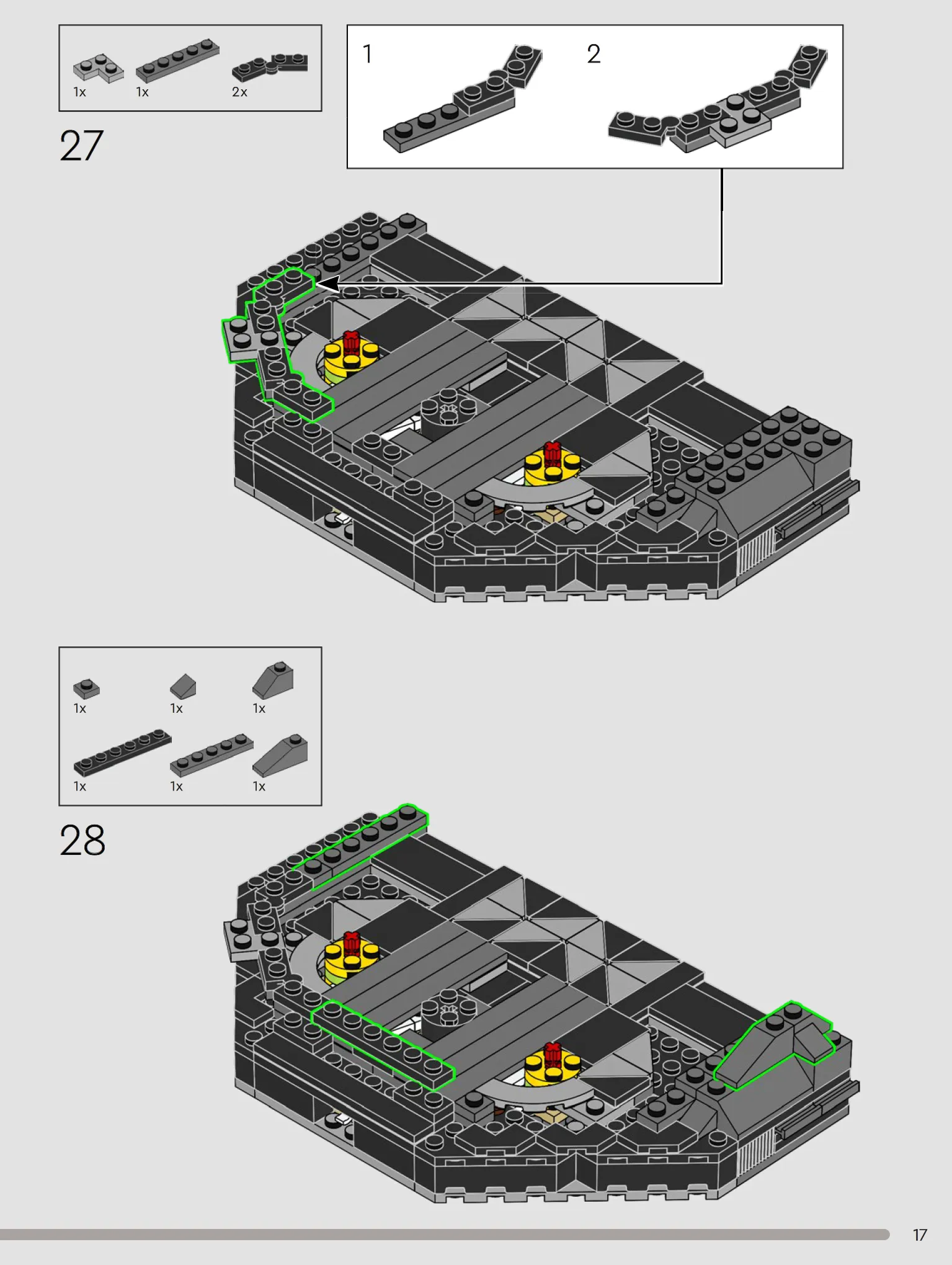 1x 1x 2x

27

1

2

1x 1x 1x

1x 1x 1x

28

17