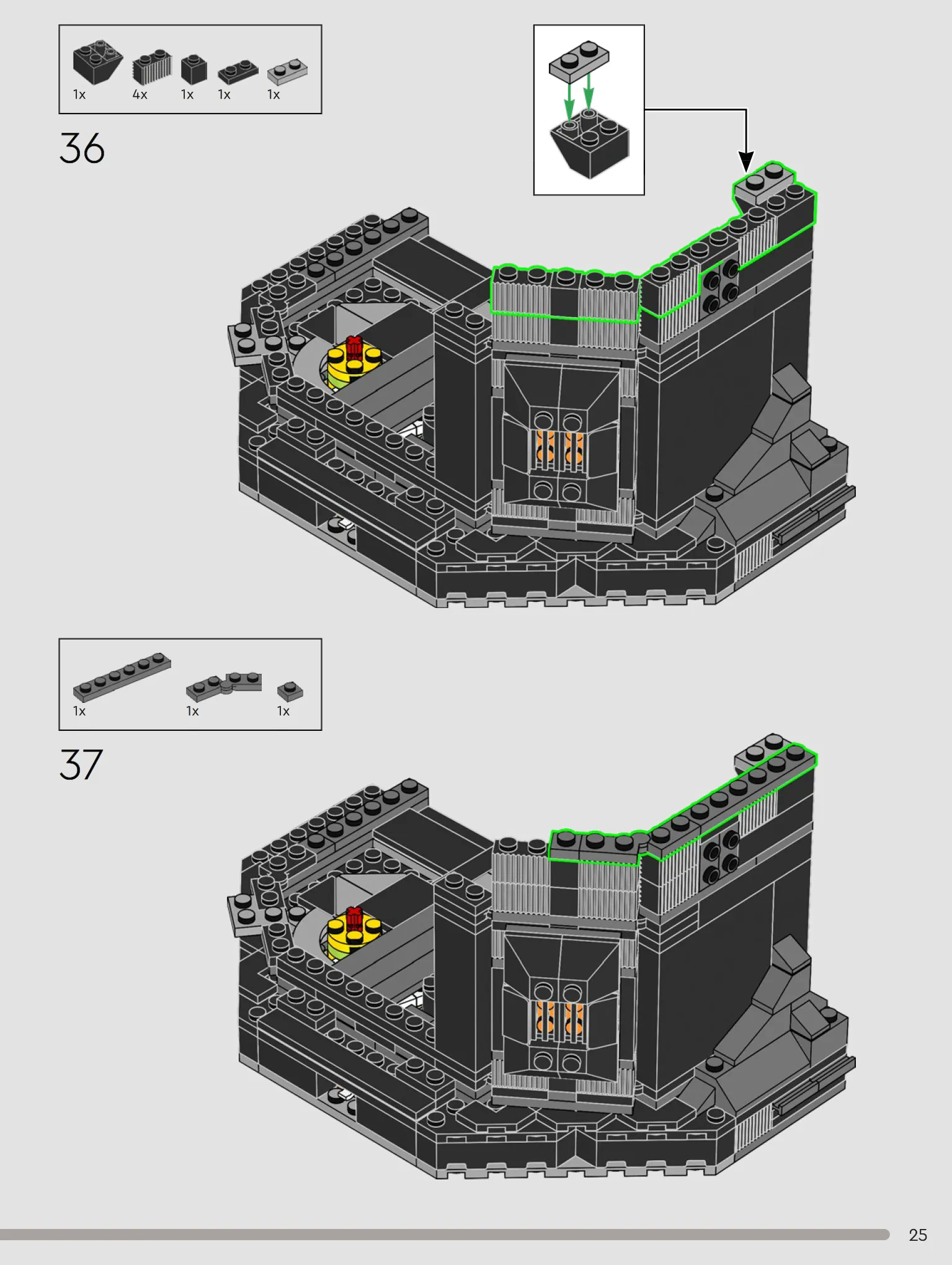 1x 4x 1x 1x 1x

36

1x 1x 1x

37

25