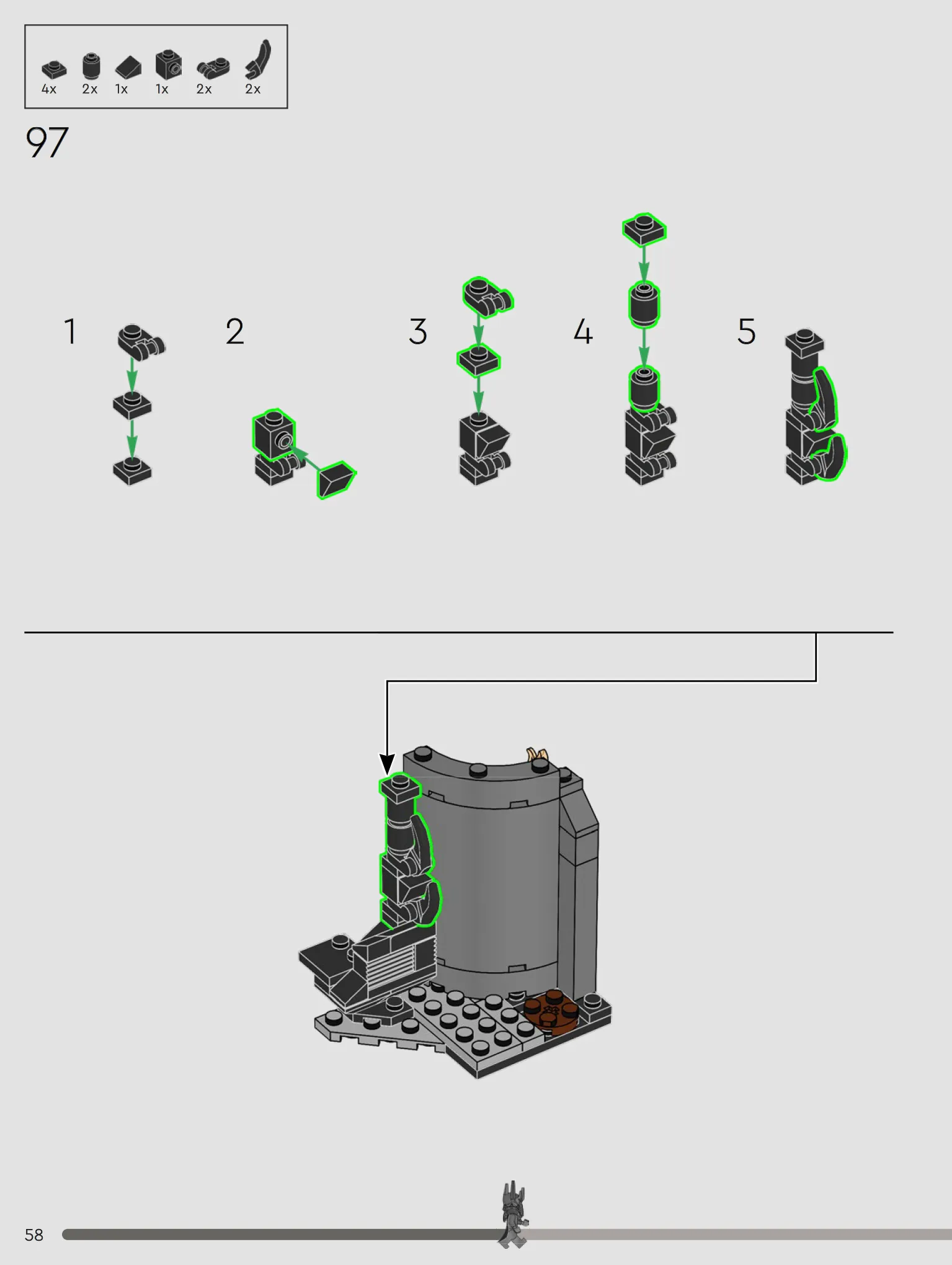 4x 2x 1x 1x 2x 2x

97

1

2

3

4

5

58