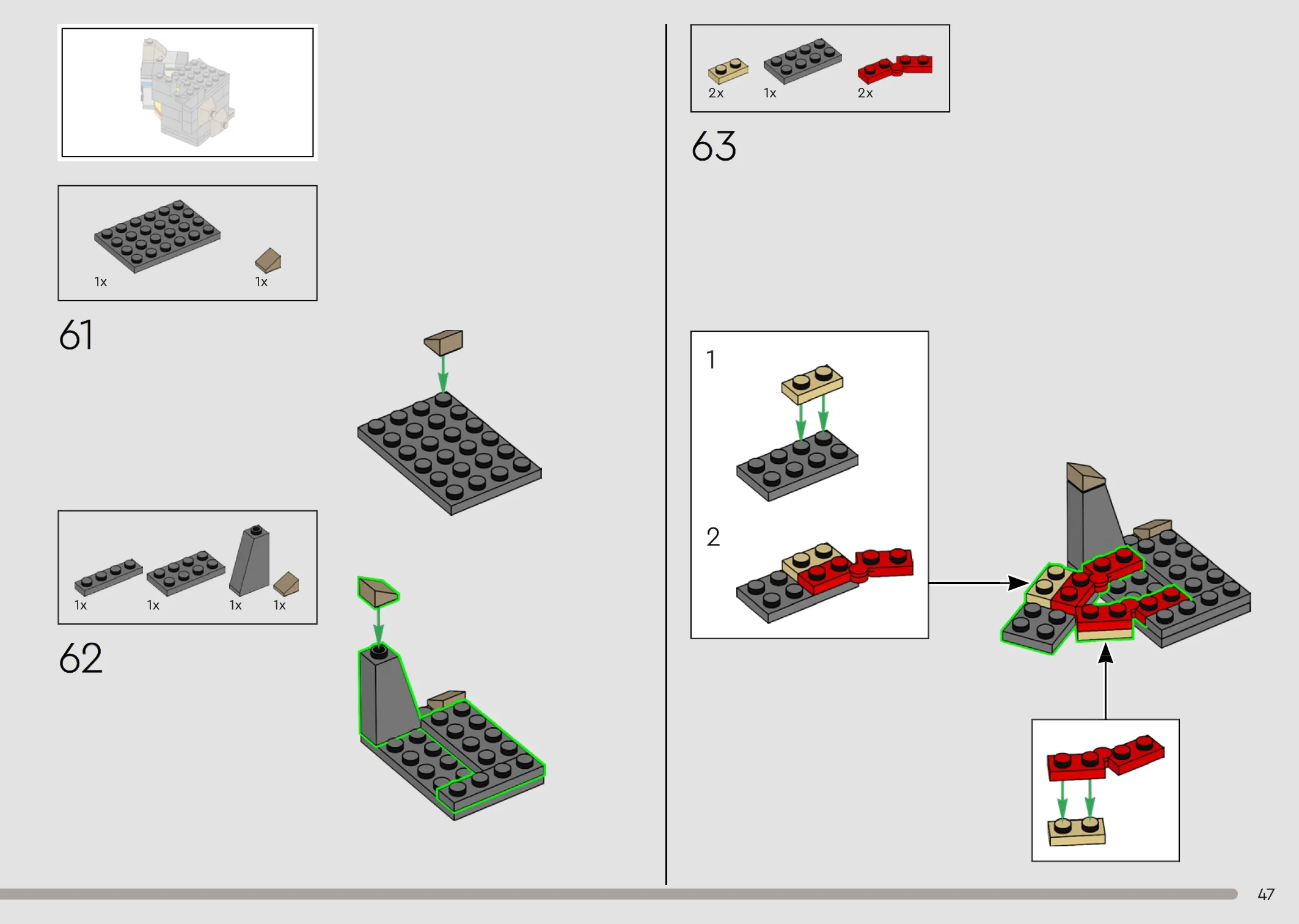 1x 1x

61

1x 1x 1x 1x

62

2x 1x 2x

63

1

2

47