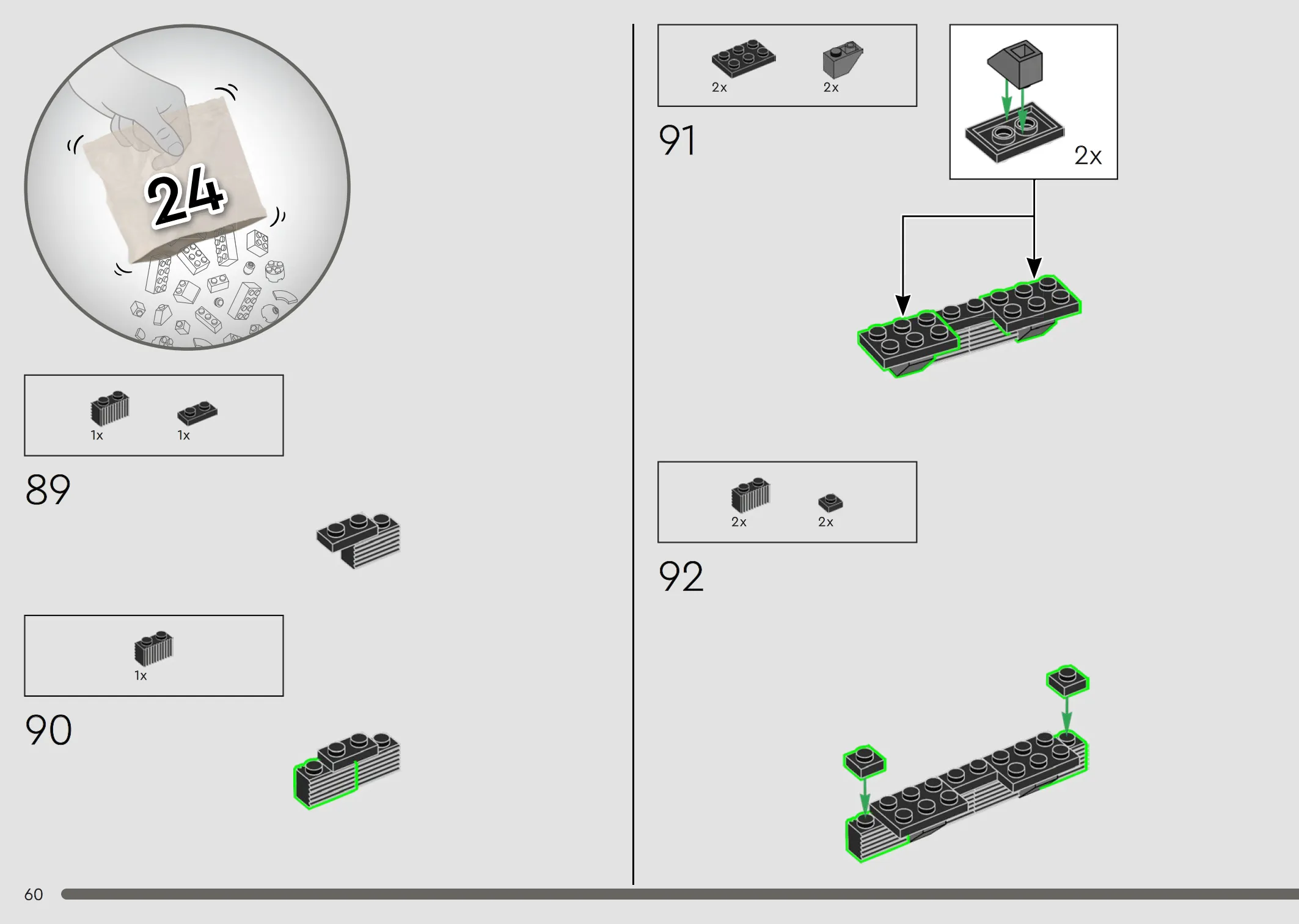 24

1x 1x

89

1x

90

2x 2x

91

2x

2x 2x

92

60