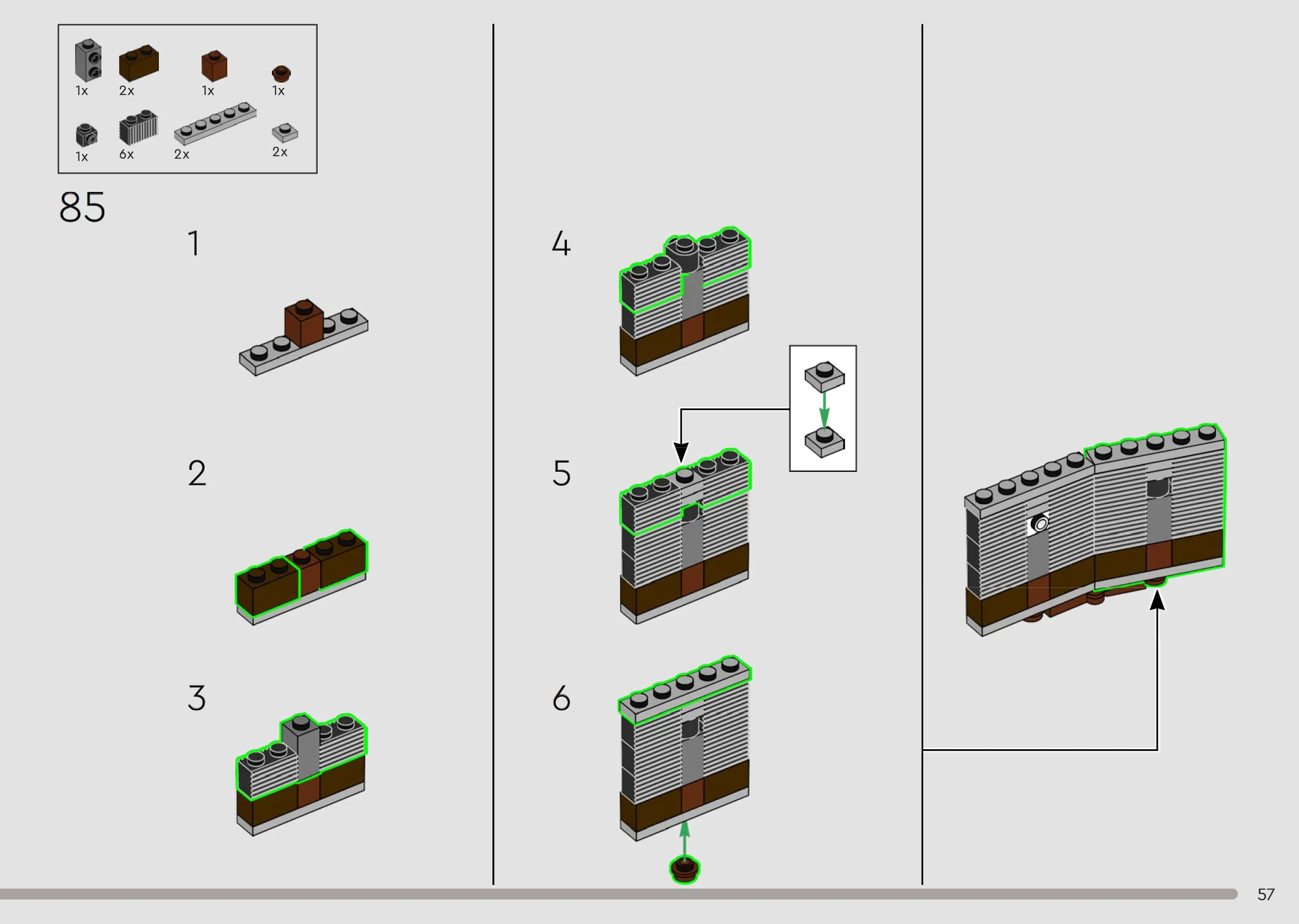 1x 2x 1x 1x
1x 6x 2x 2x

85

1

2

3

4

5

6

57