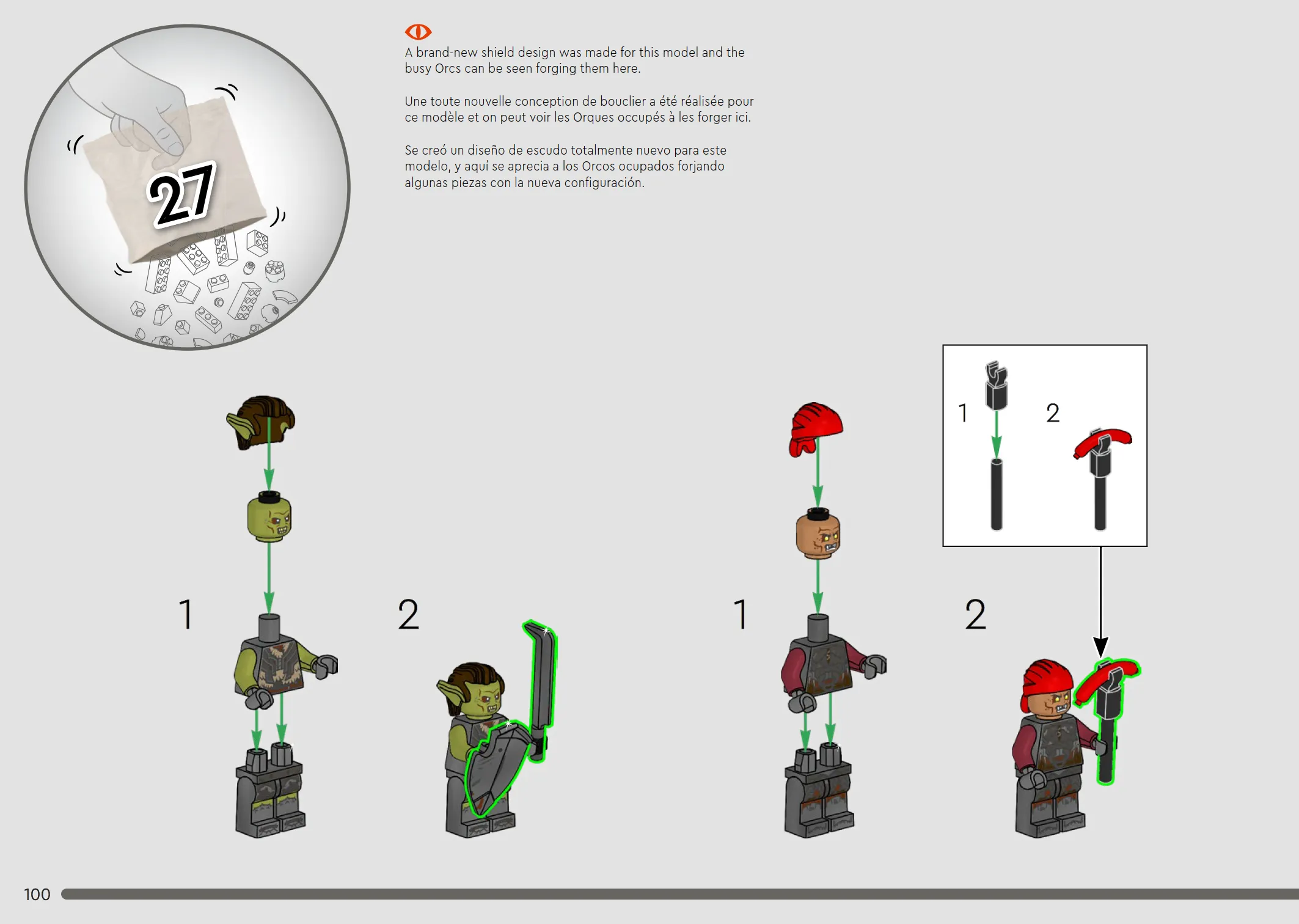 27

A brand-new shield design was made for this model and the busy Orcs can be seen forging them here.

Une toute nouvelle conception de bouclier a été réalisée pour ce modèle et on peut voir les Orques occupés à les forger ici.

Se creó un diseño de escudo totalmente nuevo para este modelo, y aquí se aprecia a los Orcos ocupados forjando algunas piezas con la nueva configuración.

1

2

1

2

1

2

100