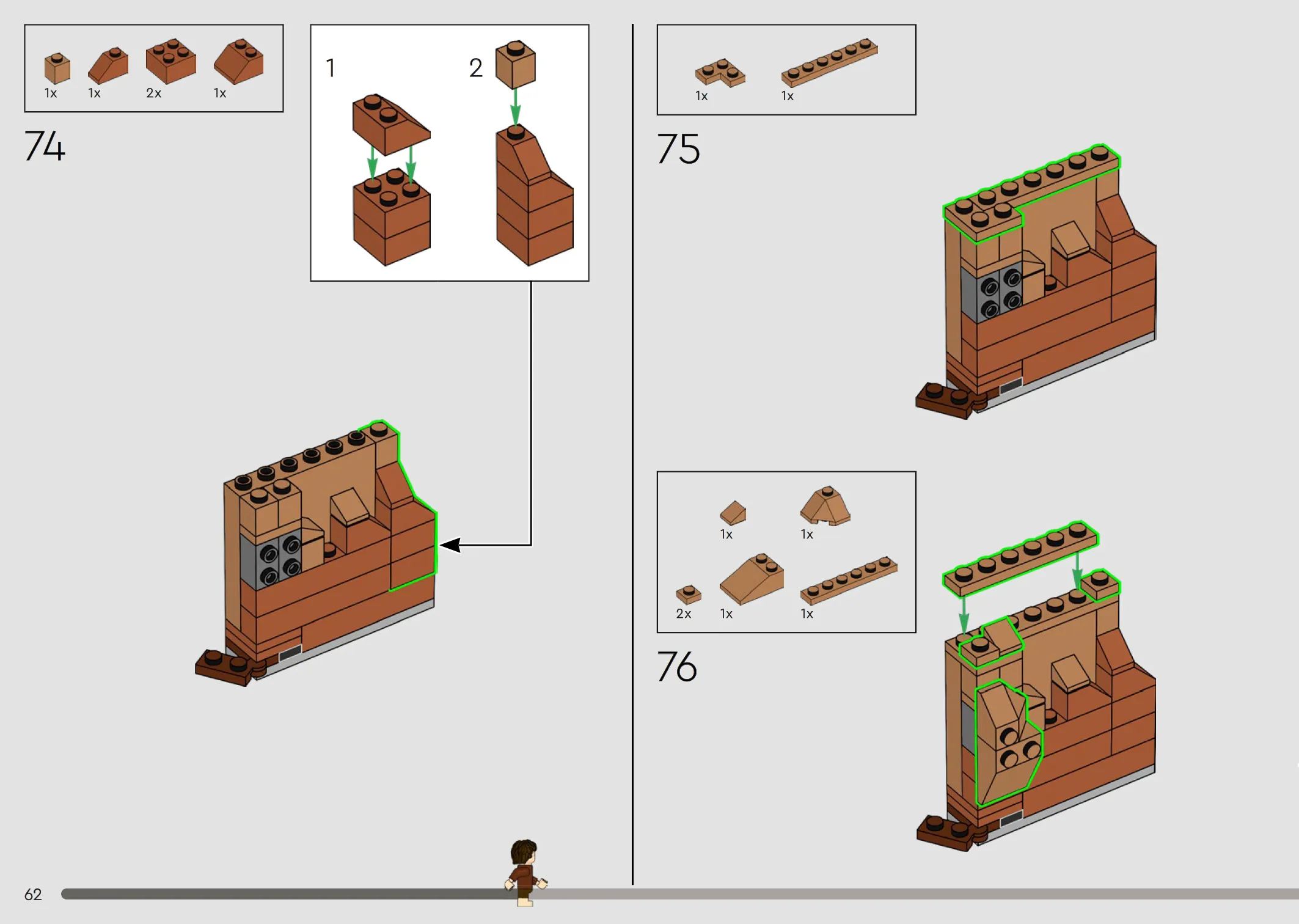 1x 1x 2x 1x

74

1 2

1x 1x

75

1x 1x

2x 1x 1x

76

62