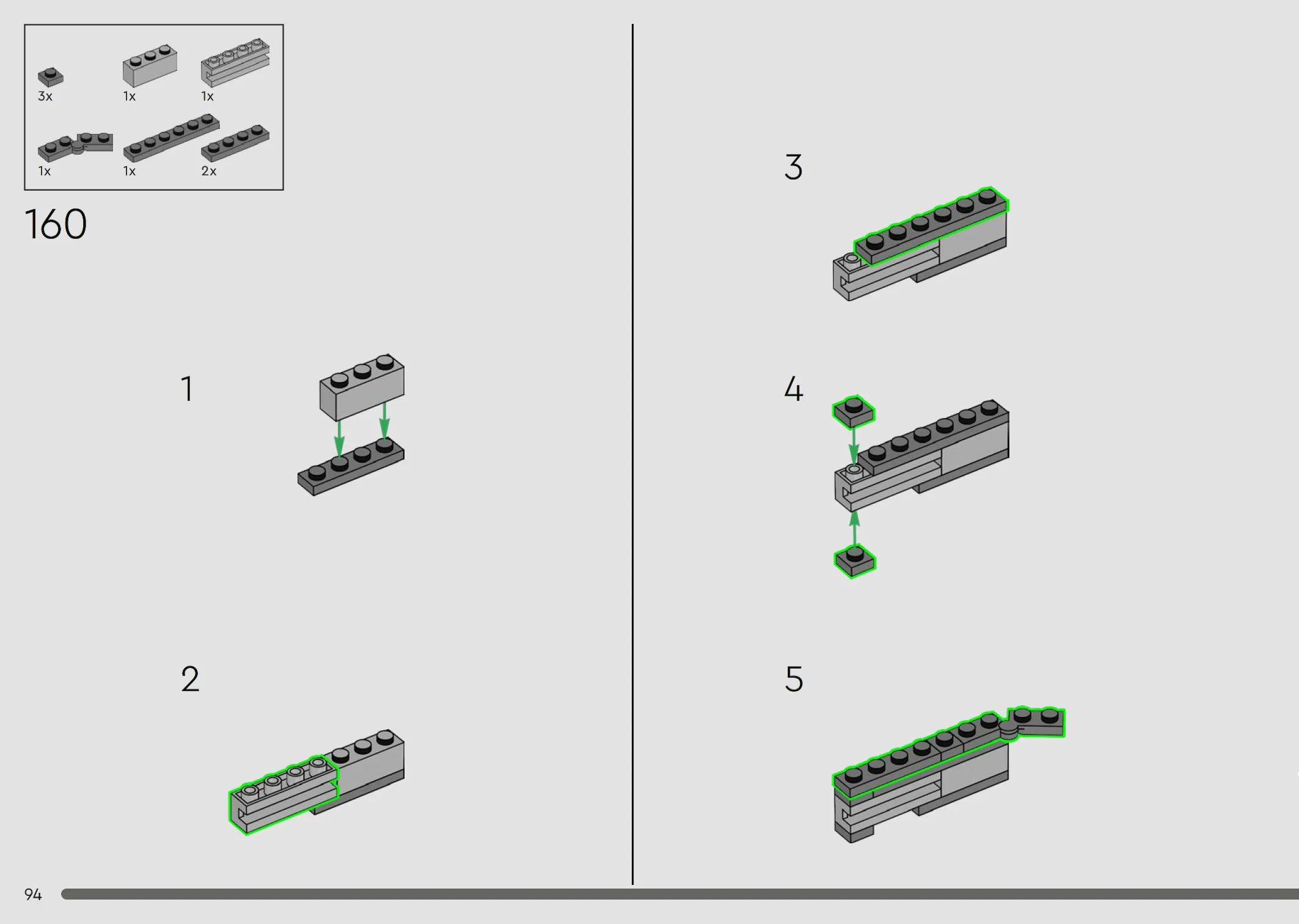 3x
1x
1x
1x
1x
2x

160

1

2

3

4

5

94