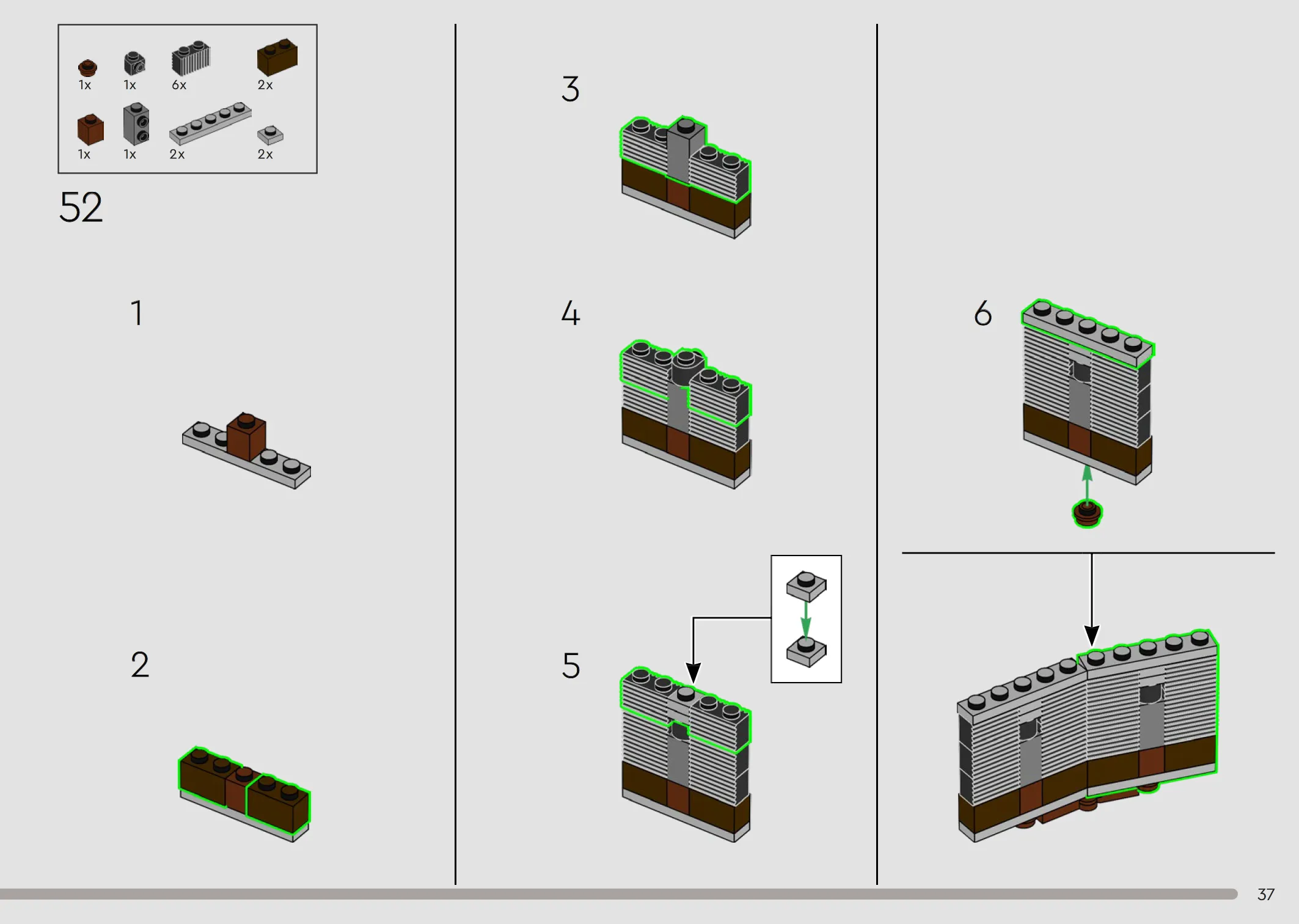 1x 1x 6x 2x
1x 1x 2x 2x

52

1

2

3

4

5

6

37