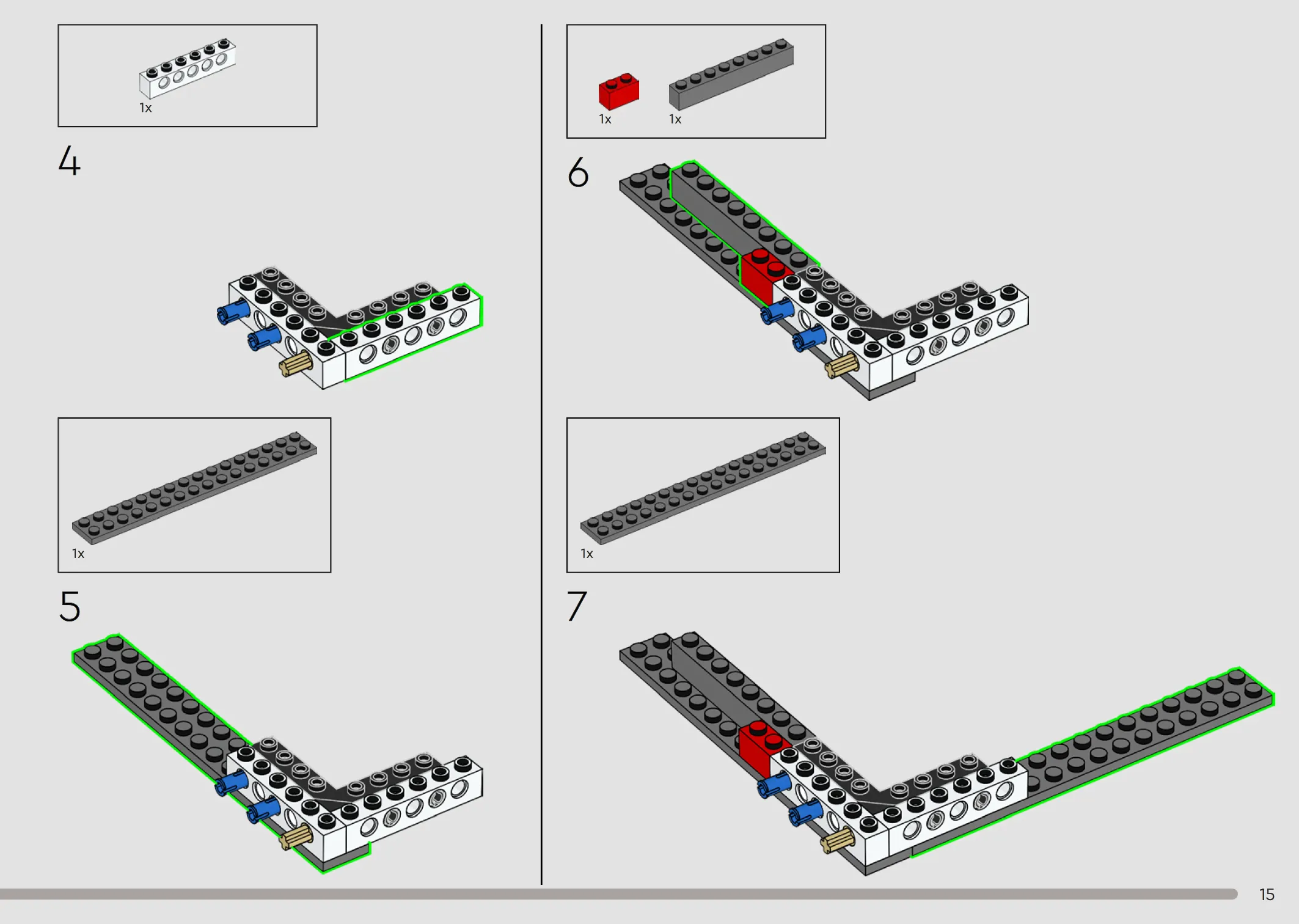 1x

4

1x

5

1x 1x

6

1x

7

15