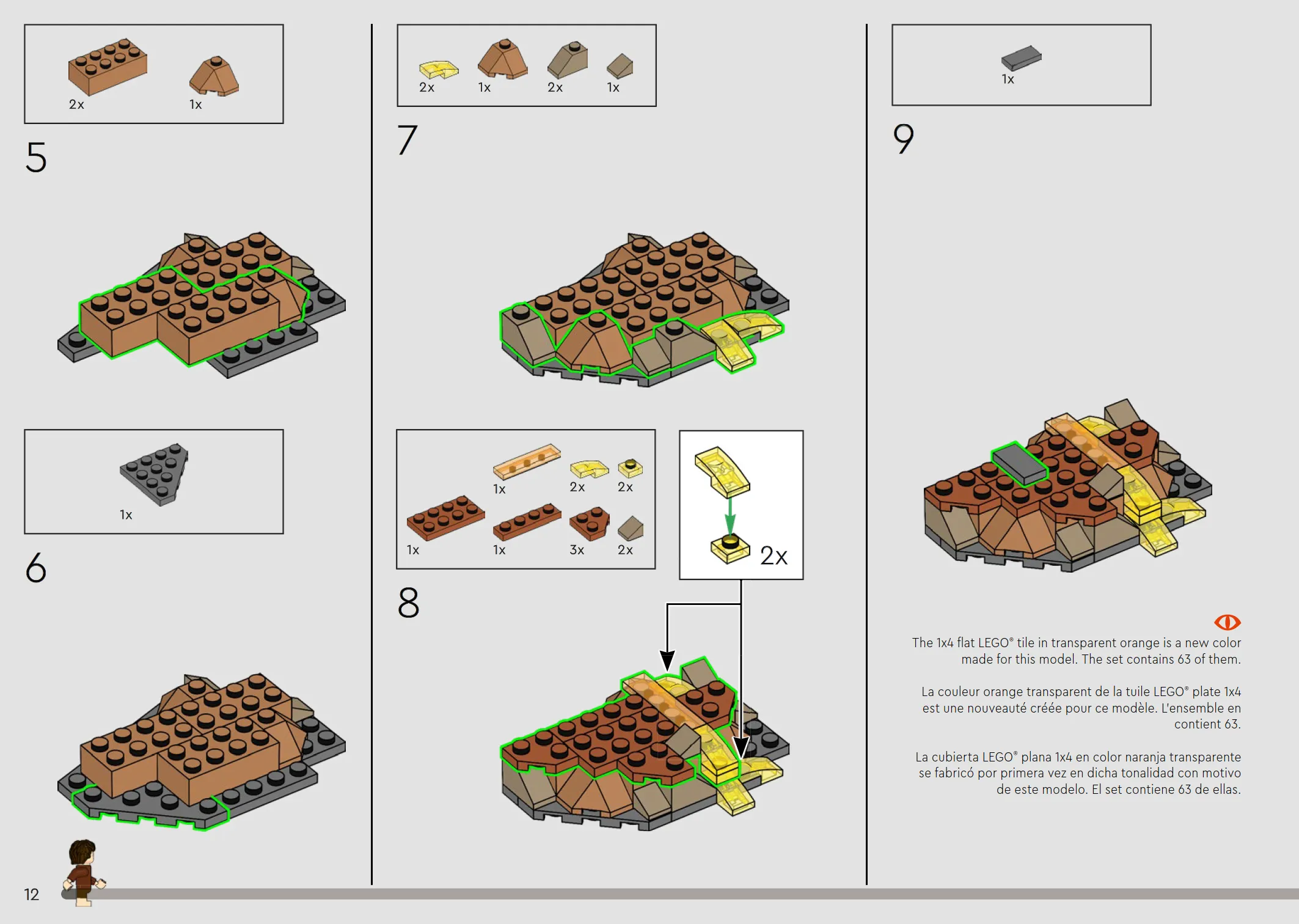 2x 1x

5

1x

6

2x 1x 2x 1x

7

1x 2x 2x

1x 1x 3x 2x

2x

8

1x

9

The 1x4 flat LEGO® tile in transparent orange is a new color made for this model. The set contains 63 of them.

La couleur orange transparent de la tuile LEGO® plate 1x4 est une nouveauté créée pour ce modèle. L'ensemble en contient 63.

La cubierta LEGO® plana 1x4 en color naranja transparente se fabricó por primera vez en dicha tonalidad con motivo de este modelo. El set contiene 63 de ellas.

12