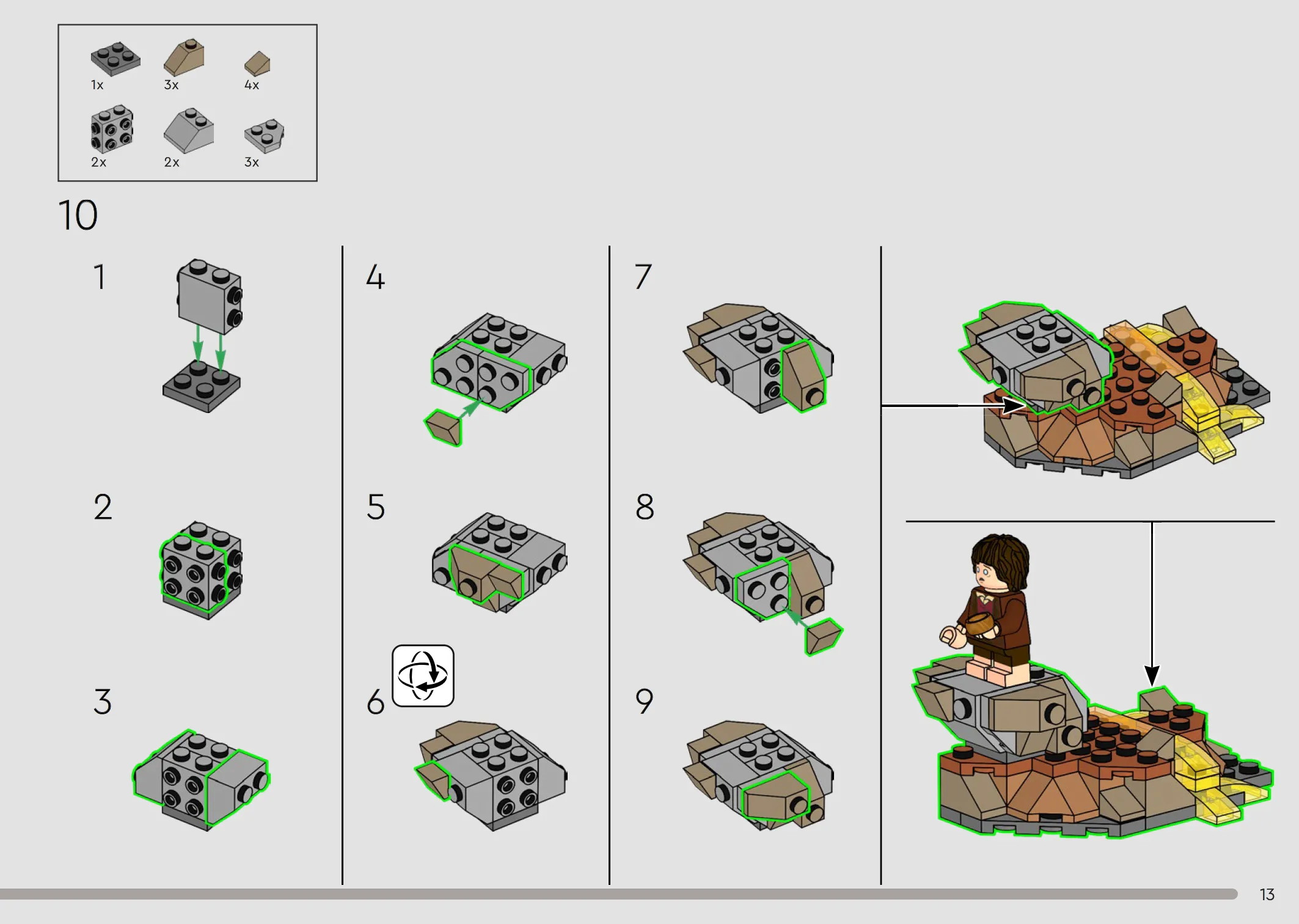 1x 3x 4x
2x 2x 3x

10

1

2

3

4

5

6

7

8

9

13