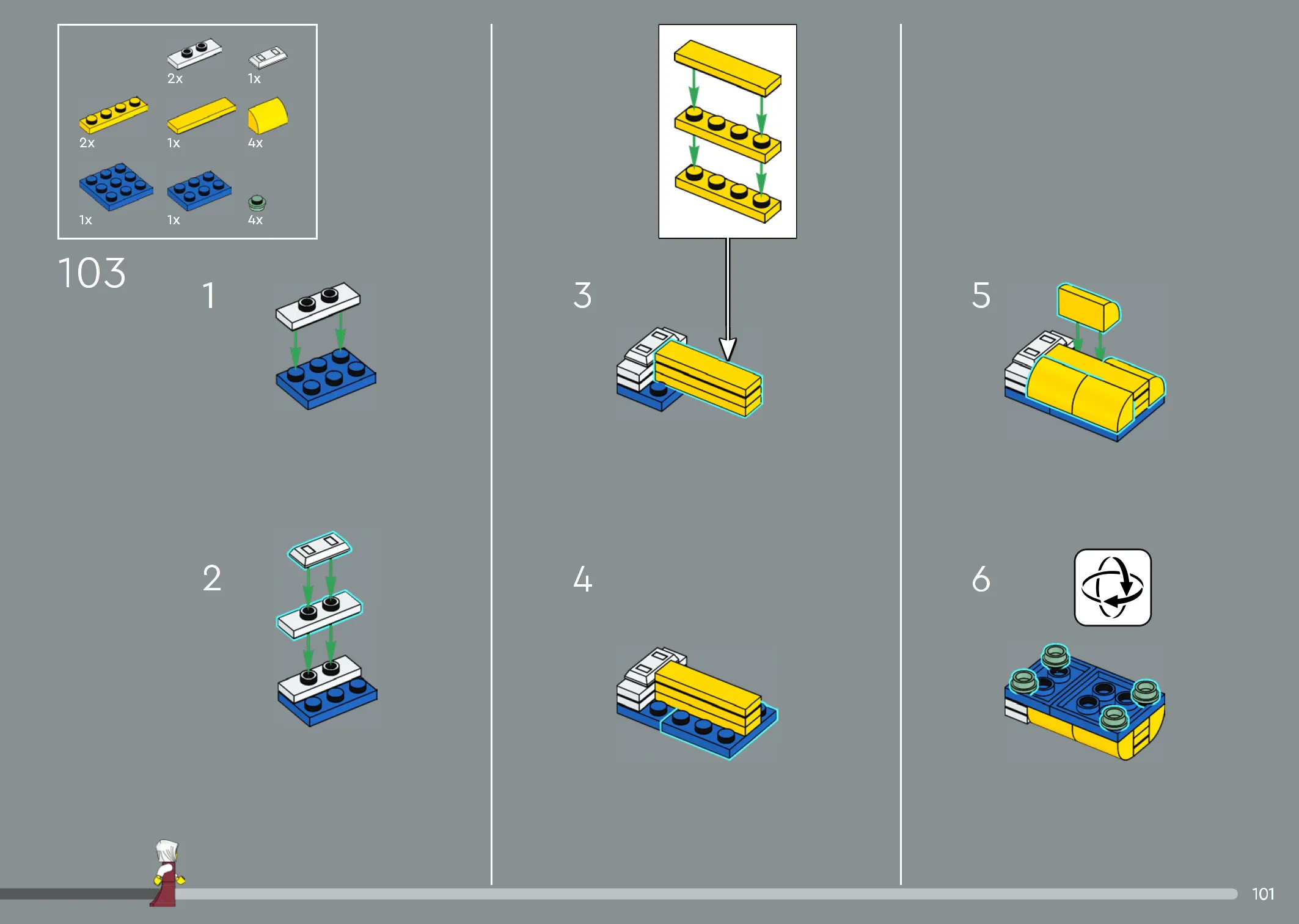 2x 1x
2x 1x 4x
1x 1x 4x

103

1

2

3

4

5

6

101