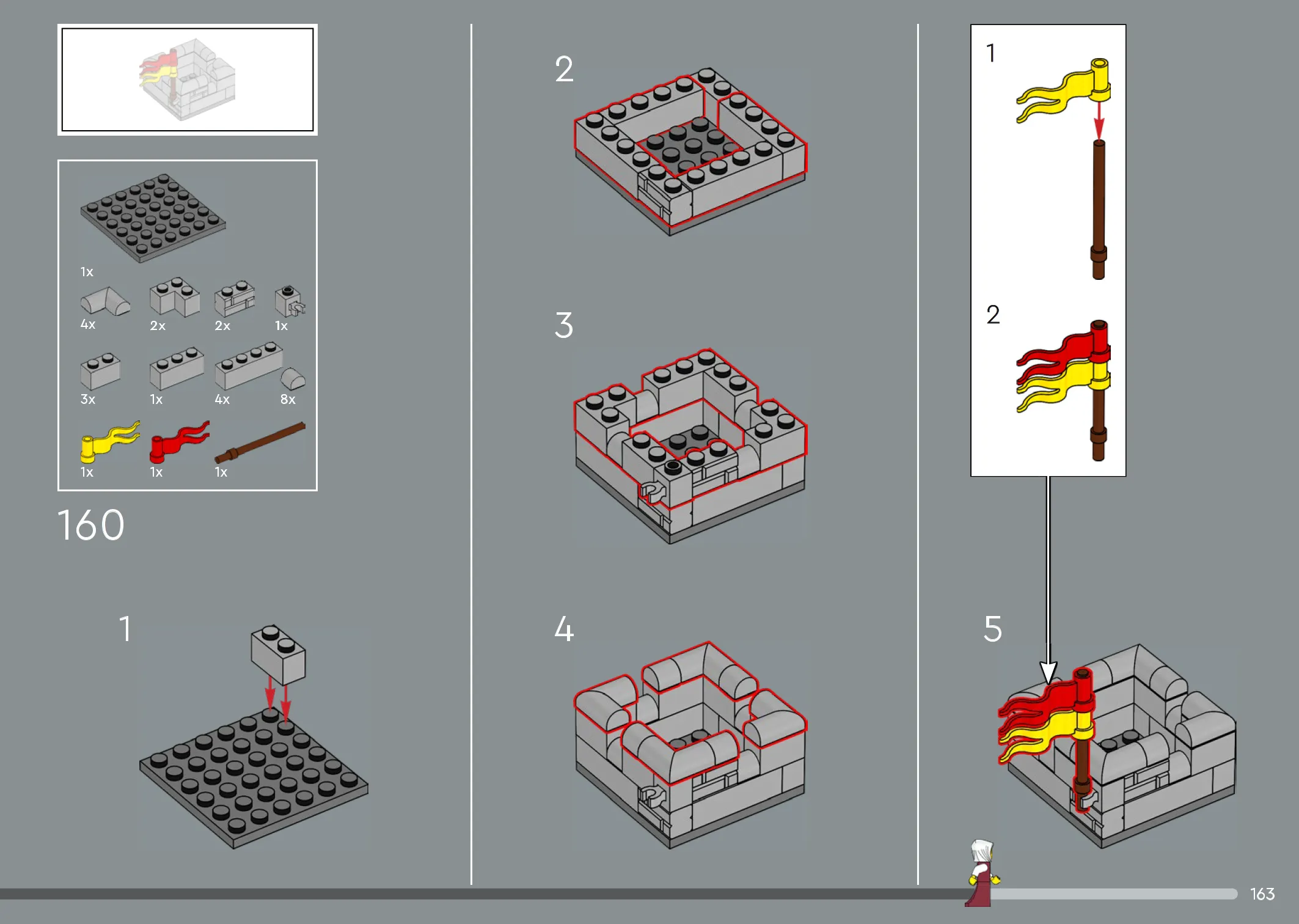 1x
4x
2x
2x
1x
3x
1x
4x
8x
1x
1x
1x

160

1

2

3

4

1

2

5

163