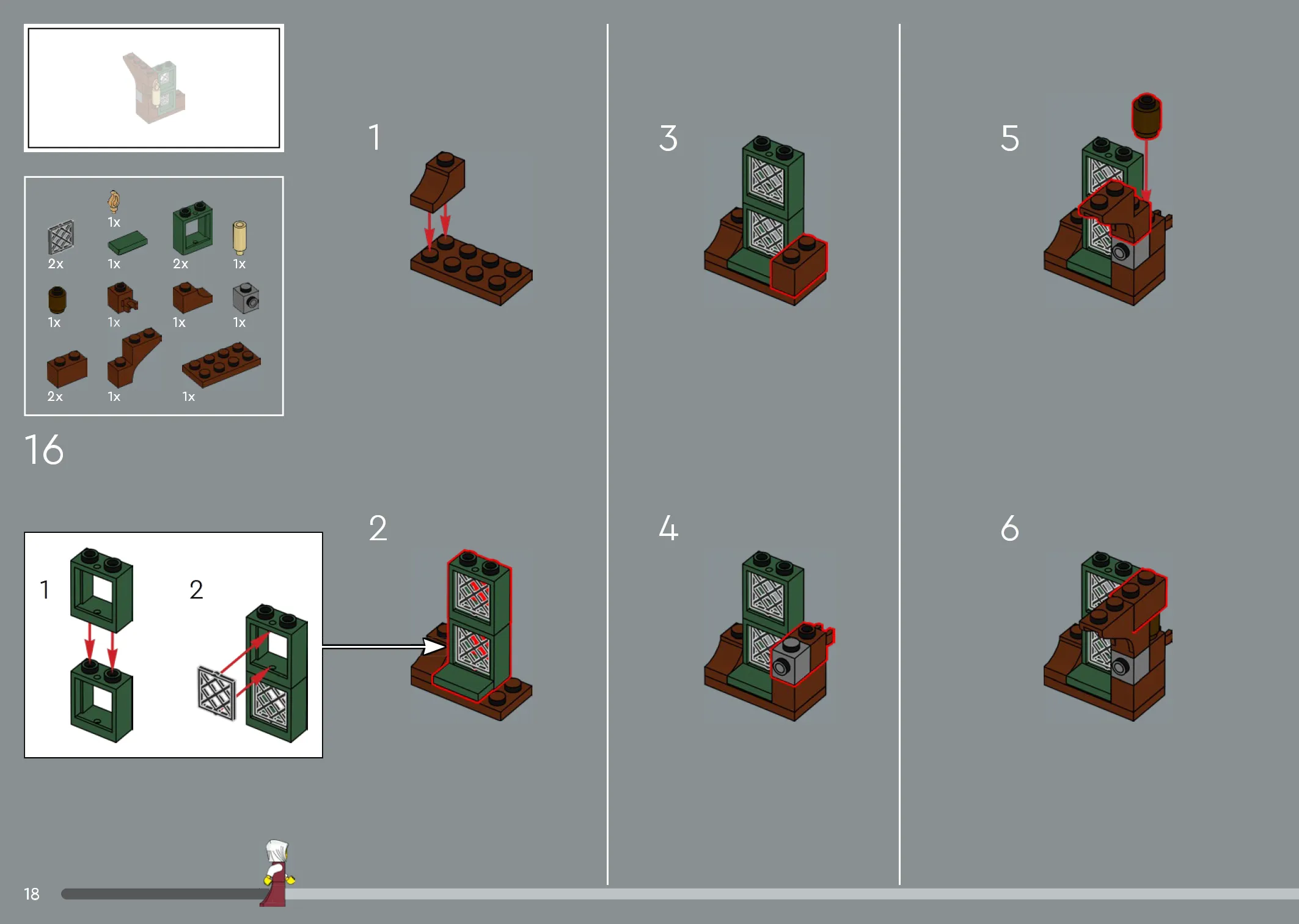 1x
2x 1x 2x 1x
1x 1x 1x 1x
2x 1x 1x

16

1

2

1 2

3

4

5

6

18