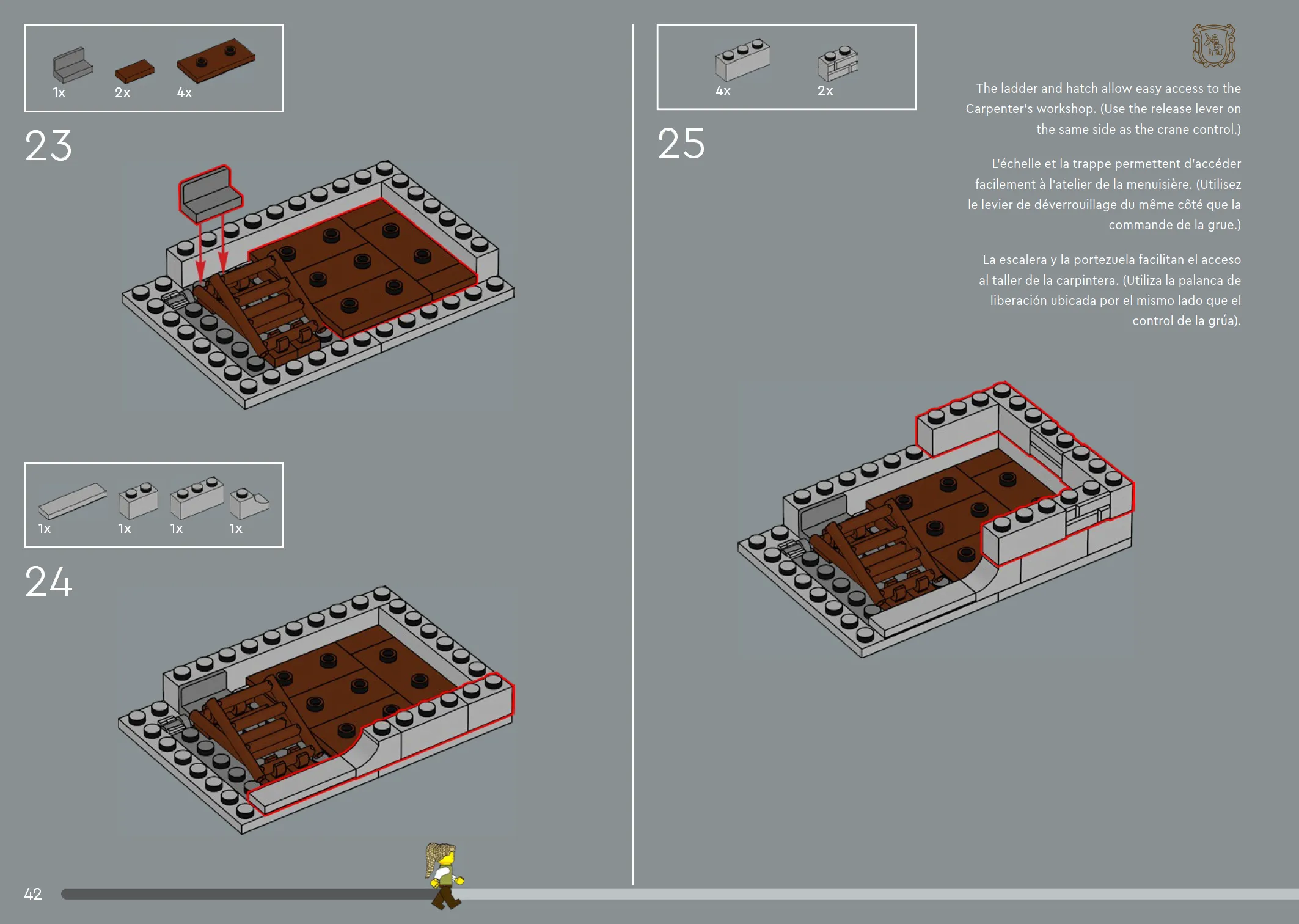 1x 2x 4x

23

1x 1x 1x 1x

24

42

4x 2x

25

The ladder and hatch allow easy access to the Carpenter's workshop. (Use the release lever on the same side as the crane control.)

L'échelle et la trappe permettent d'accéder facilement à l'atelier de la menuisière. (Utilisez le levier de déverrouillage du même côté que la commande de la grue.)

La escalera y la portezuela facilitan el acceso al taller de la carpintera. (Utiliza la palanca de liberación ubicada por el mismo lado que el control de la grúa).