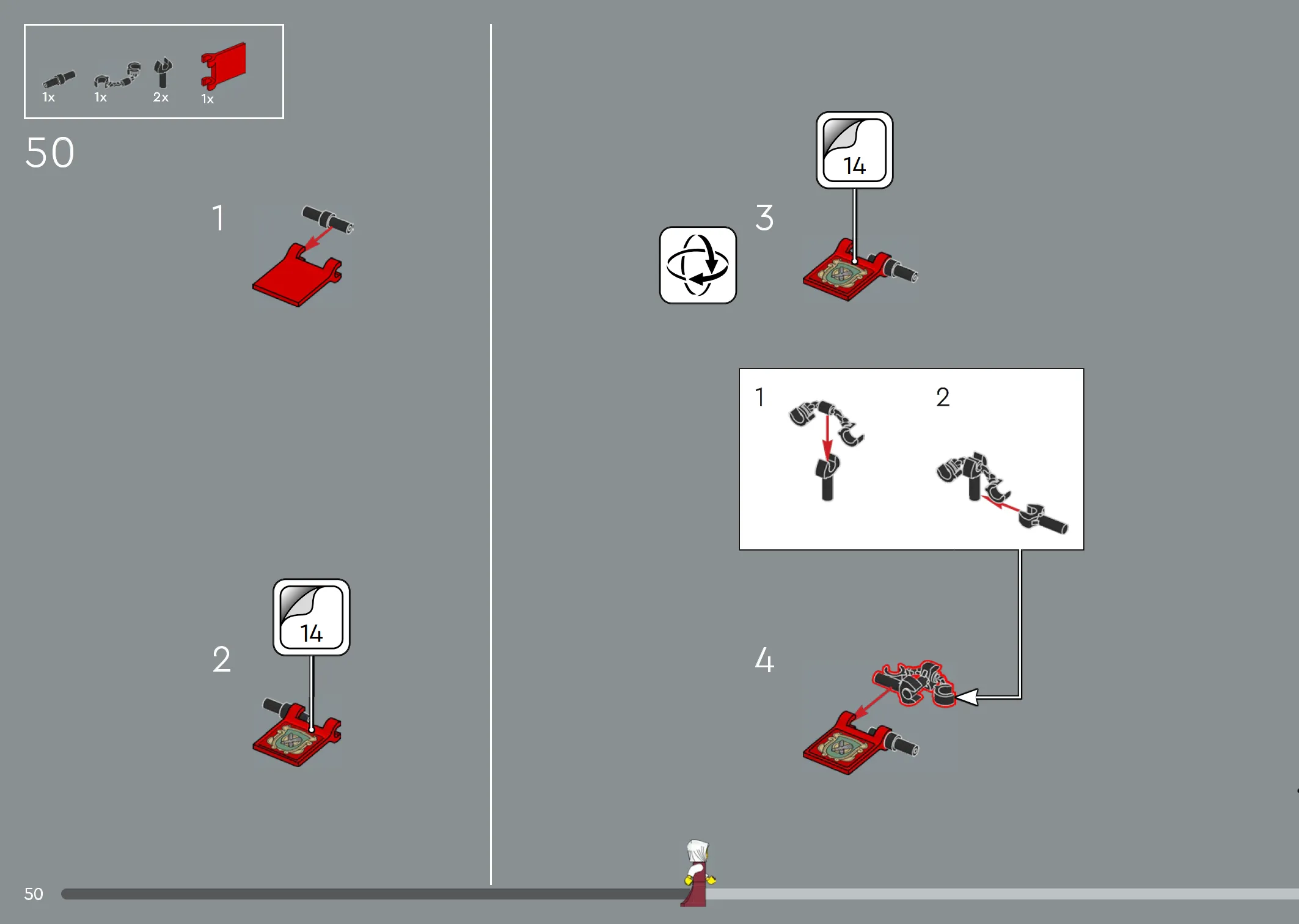 1x 1x 2x 1x

50

1

2

14

3

14

1

2

4

50