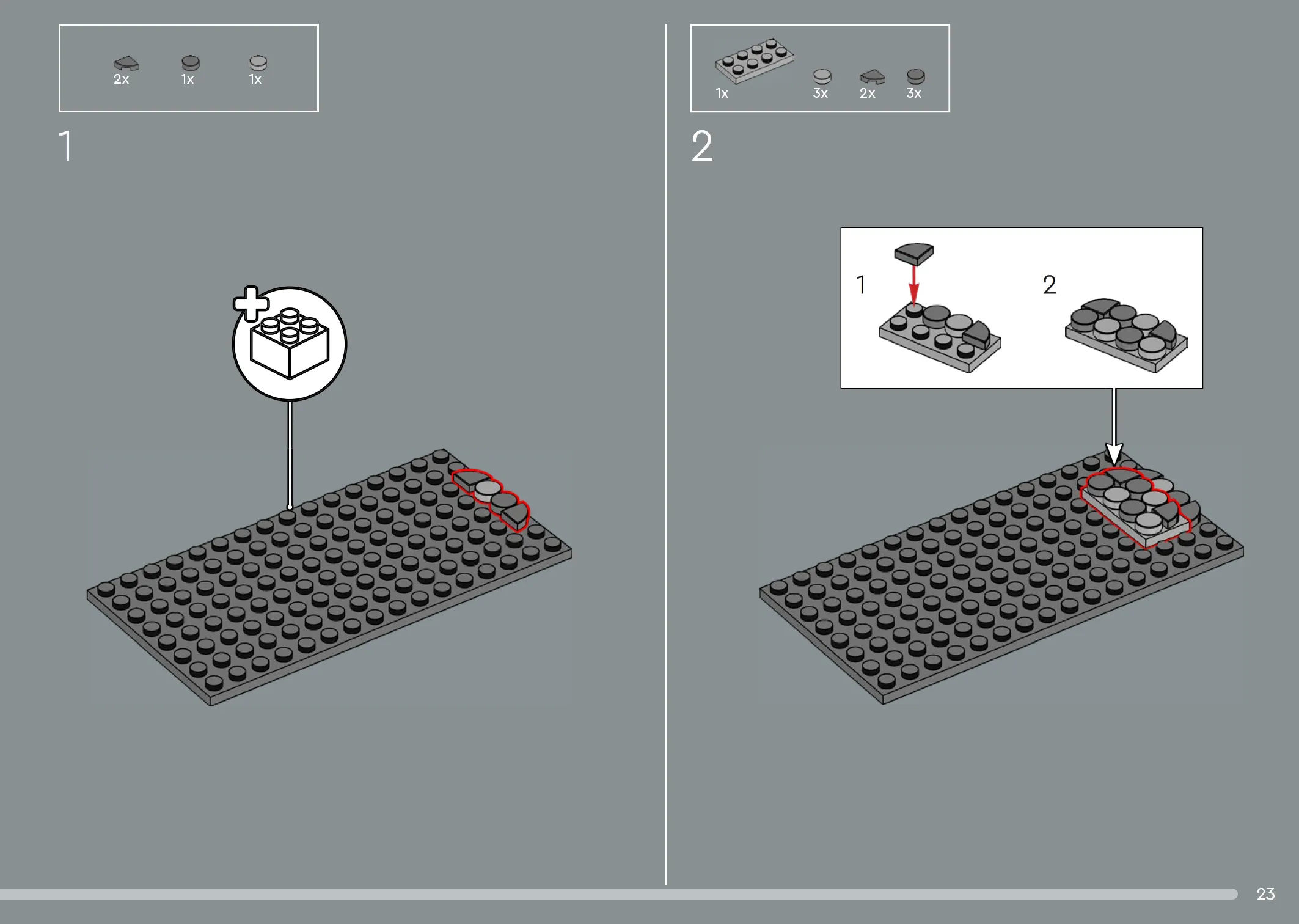 2x 1x 1x

1

1x 3x 2x 3x

2

1

2

23