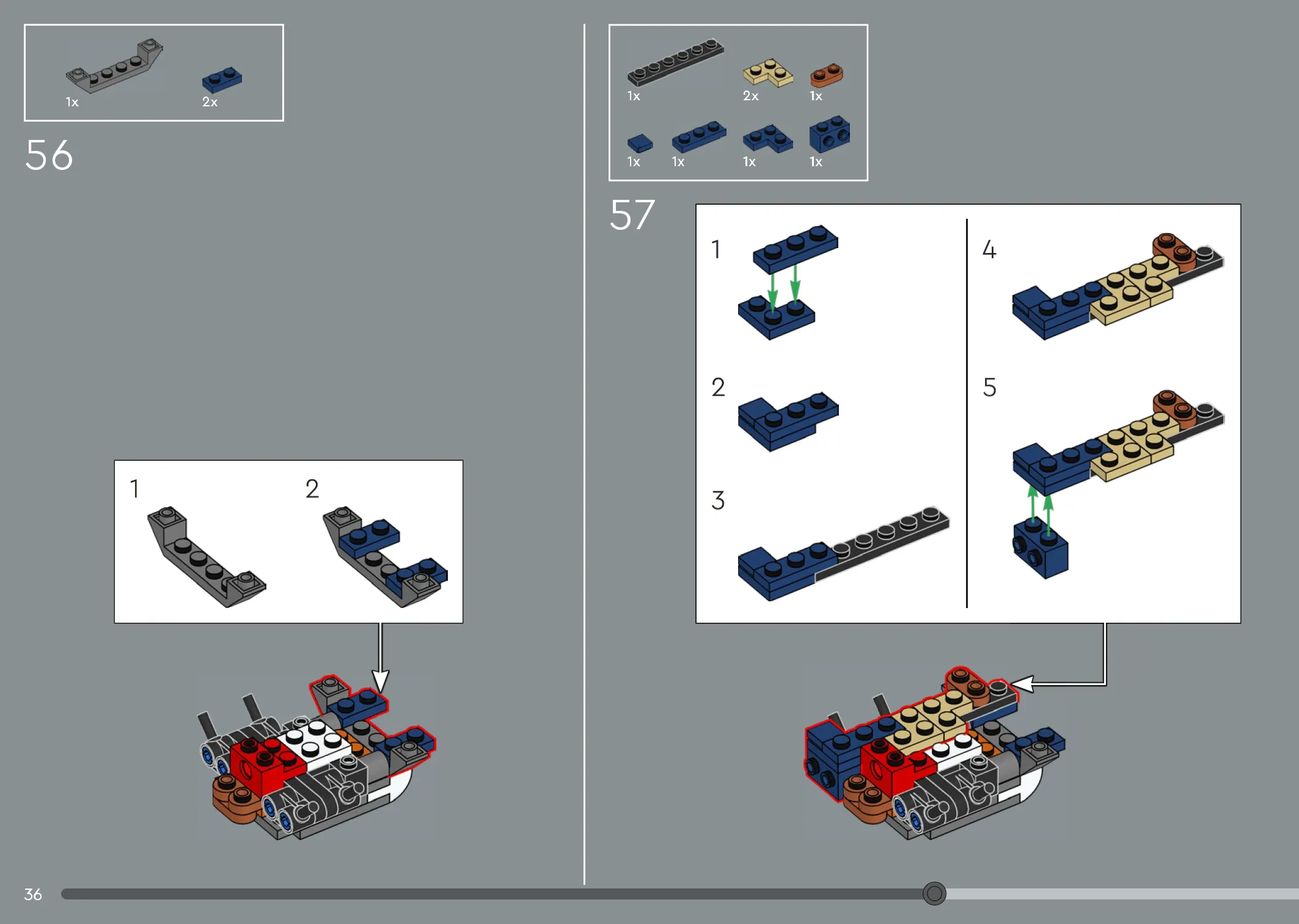 1x 2x

56

1

2

1x 2x 1x

1x 1x 1x 1x

57

1

2

3

4

5

36