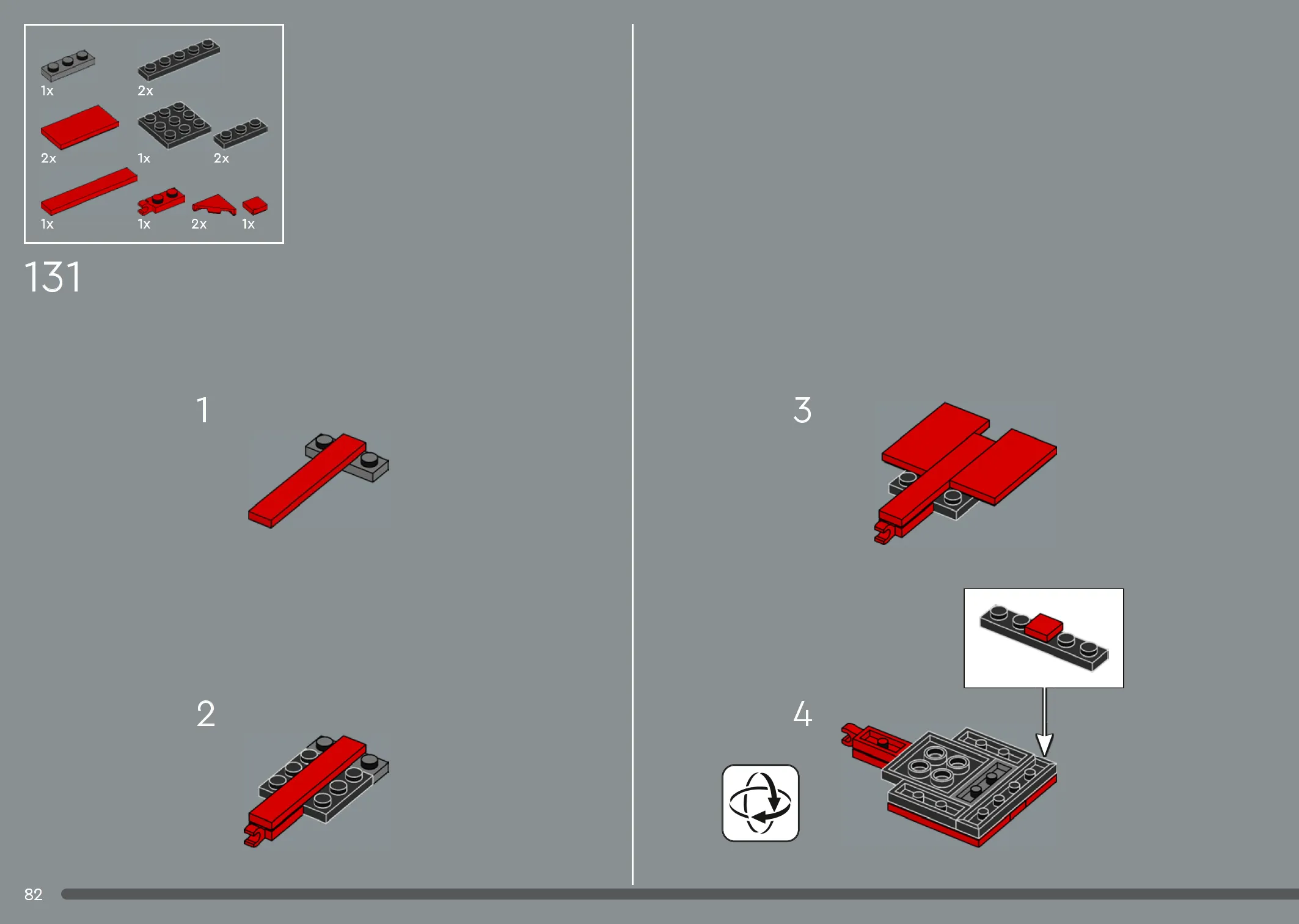 1x 2x

2x 1x 2x

1x 1x 2x 1x

131

1

2

3

4

82