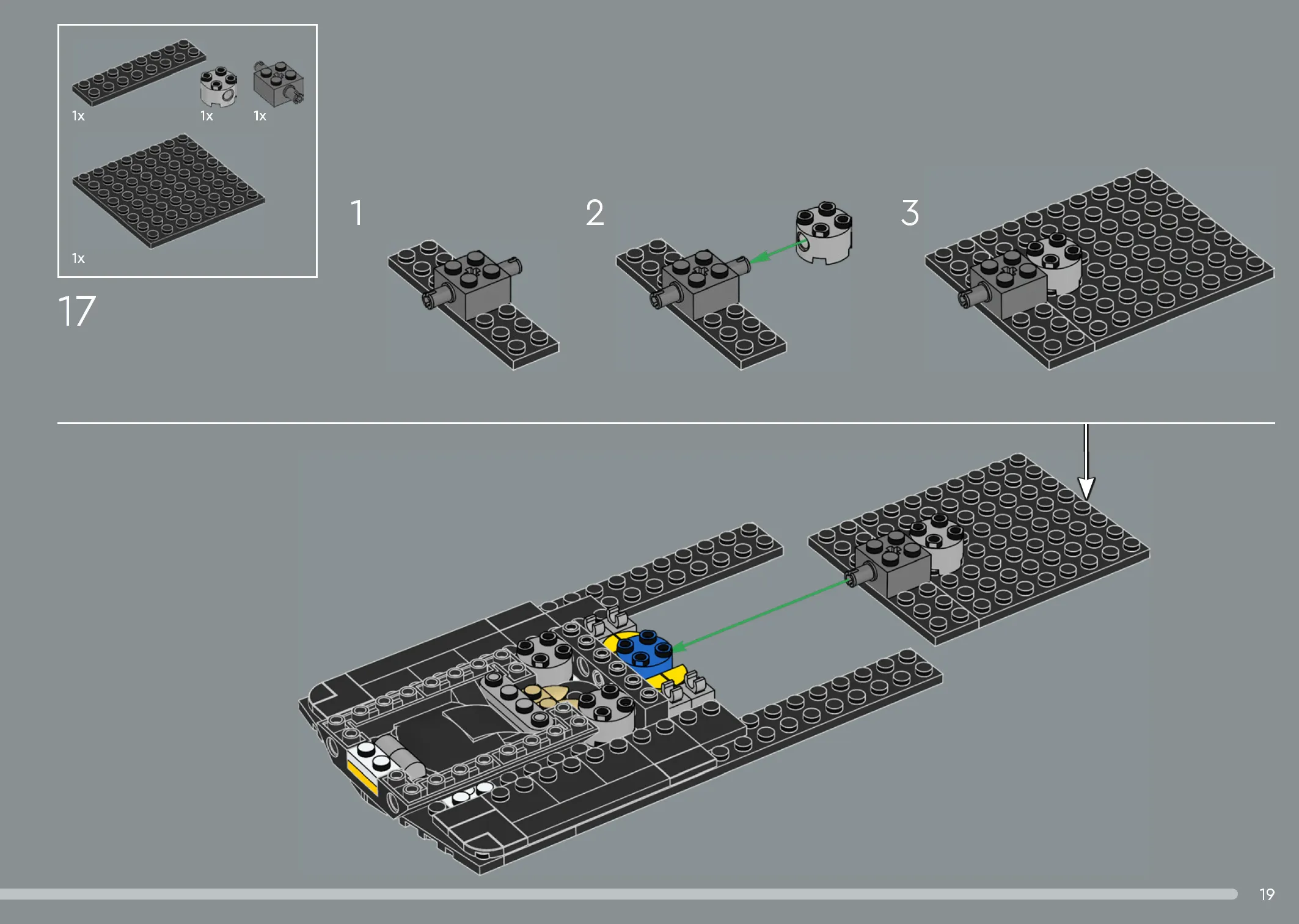 1x 1x 1x

1x

17

1

2

3

19