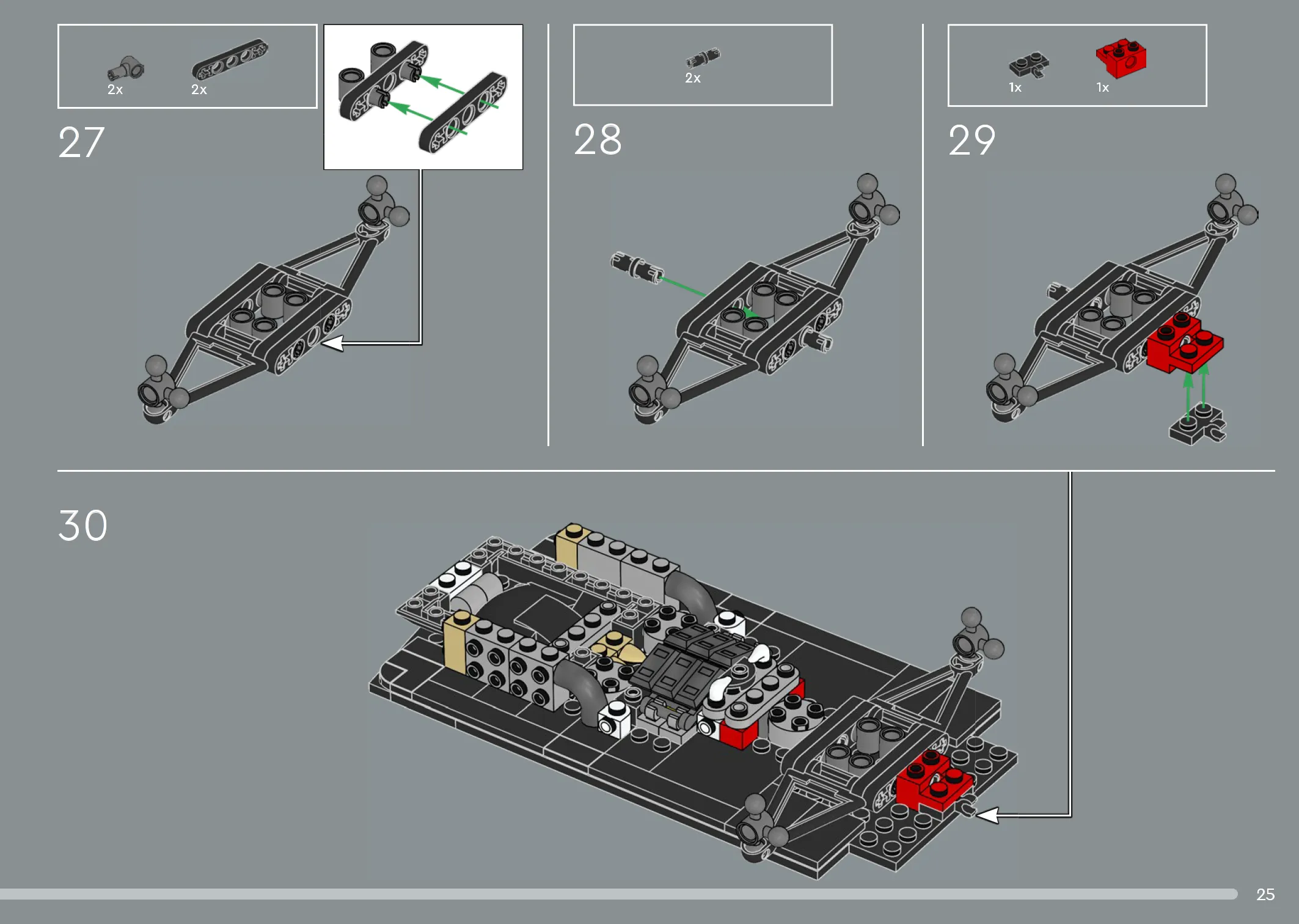 2x 2x

27

2x

28

1x 1x

29

30

25