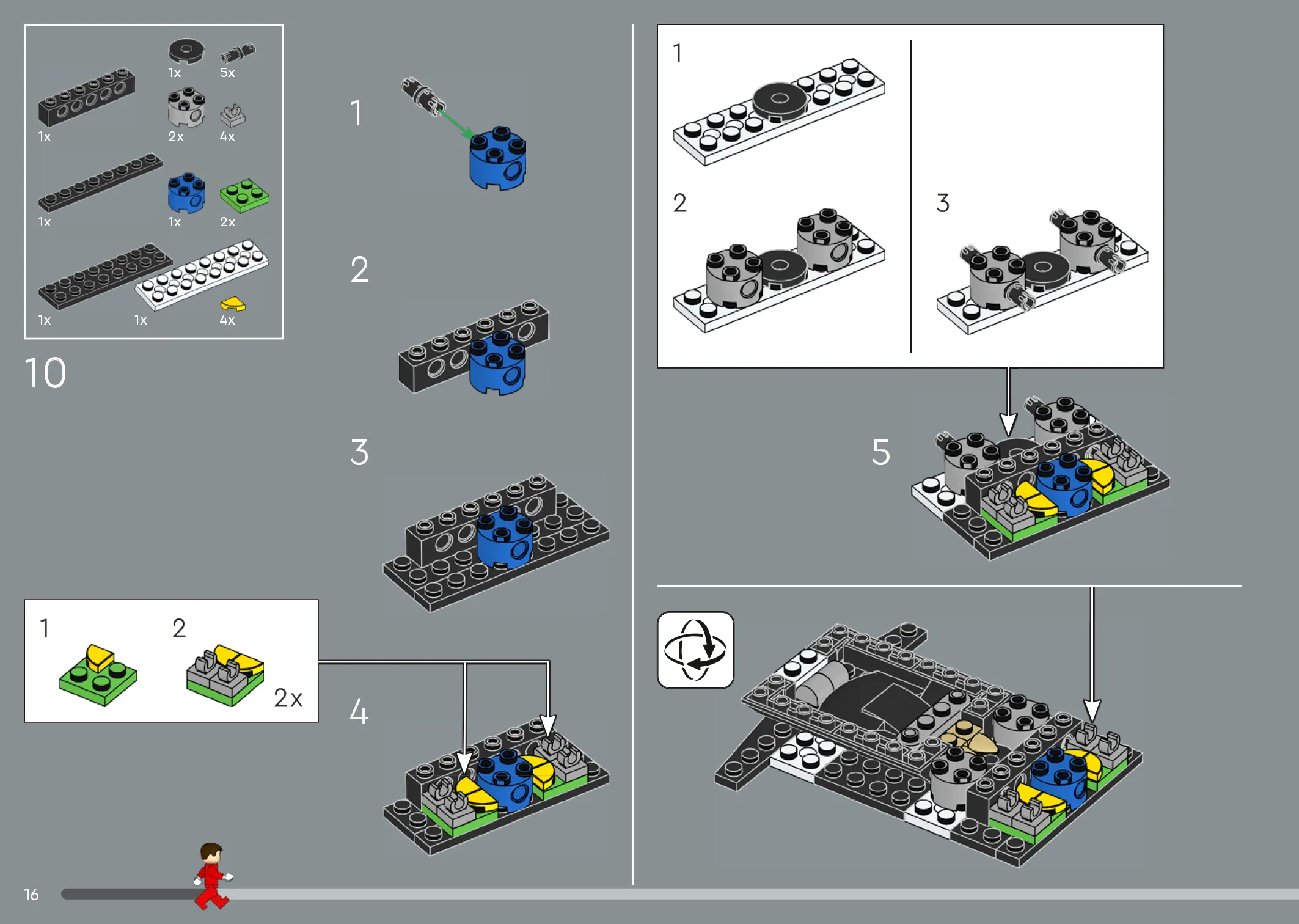 1x 5x
1x 2x 4x
1x 1x 2x
1x 1x 4x

10

1

2

3

1 2
2x

4

1
2 3

5

16