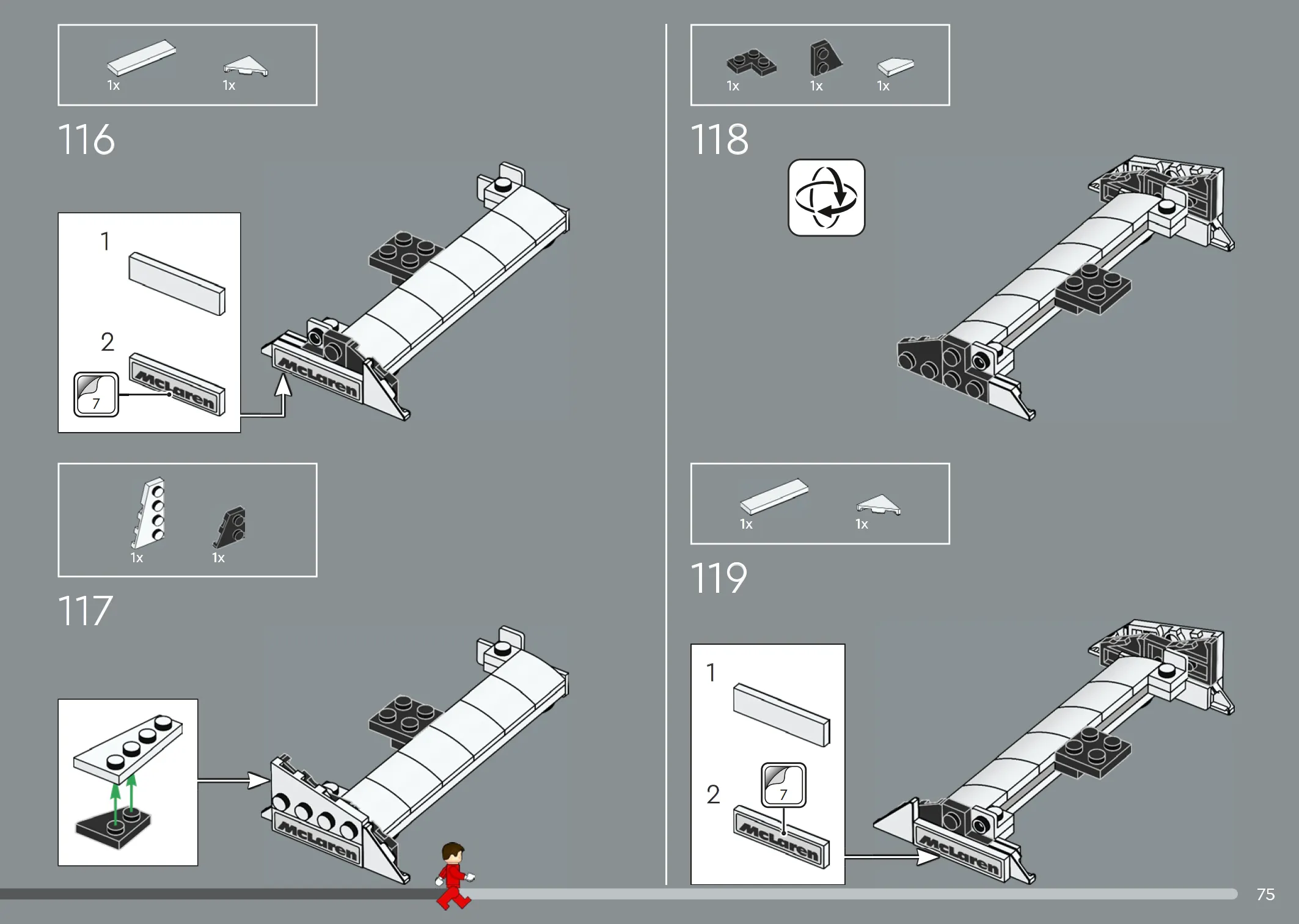 1x 1x

116

1

2

7

McLaren

McLaren

1x 1x

117

McLaren

1x 1x 1x

118

1x 1x

119

1

2

7

McLaren

McLaren

75