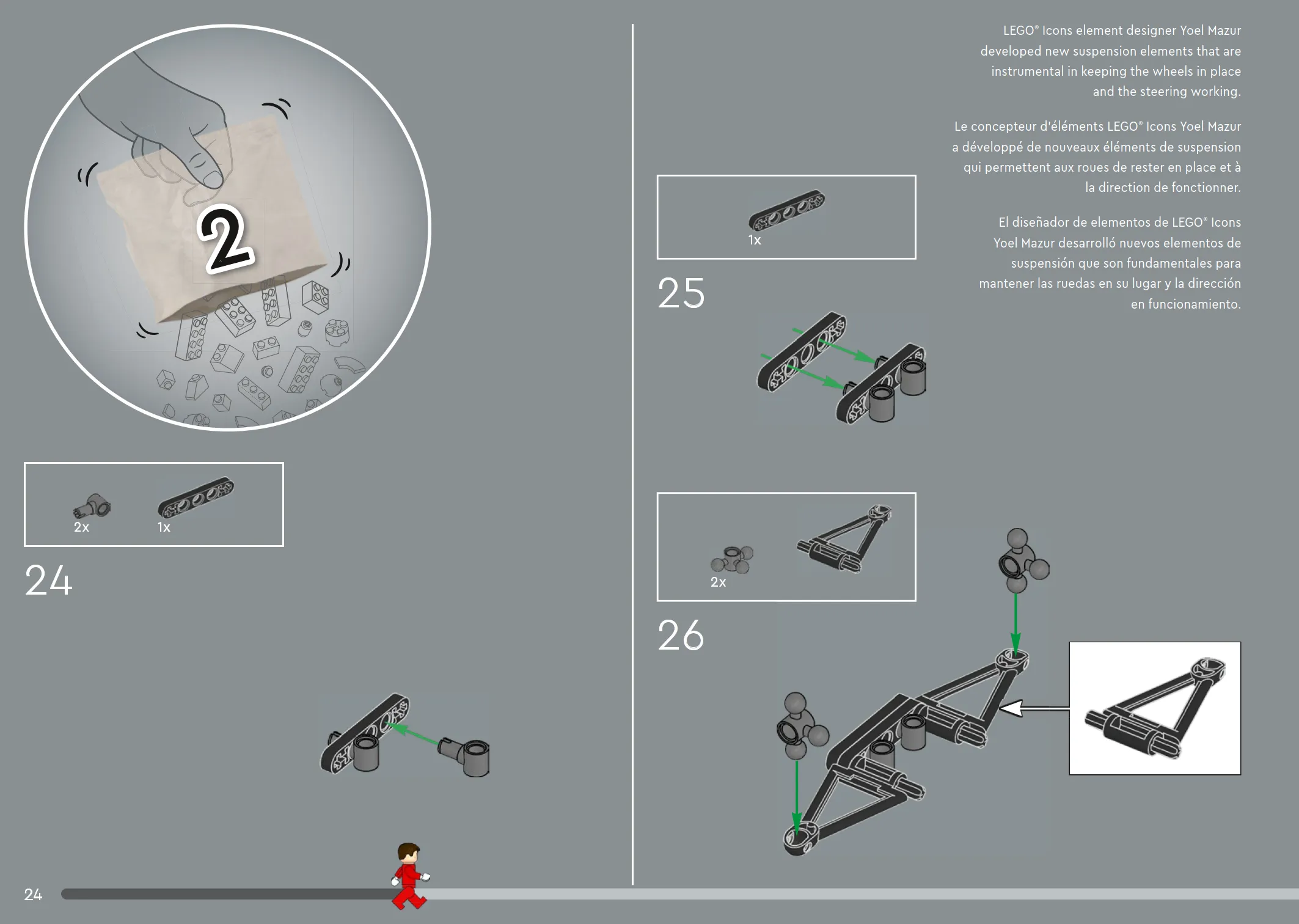 2

2x 1x

24

1x

25

2x

26

LEGO® Icons element designer Yoel Mazur developed new suspension elements that are instrumental in keeping the wheels in place and the steering working.

Le concepteur d'éléments LEGO® Icons Yoel Mazur a développé de nouveaux éléments de suspension qui permettent aux roues de rester en place et à la direction de fonctionner.

El diseñador de elementos de LEGO® Icons Yoel Mazur desarrolló nuevos elementos de suspensión que son fundamentales para mantener las ruedas en su lugar y la dirección en funcionamiento.

24