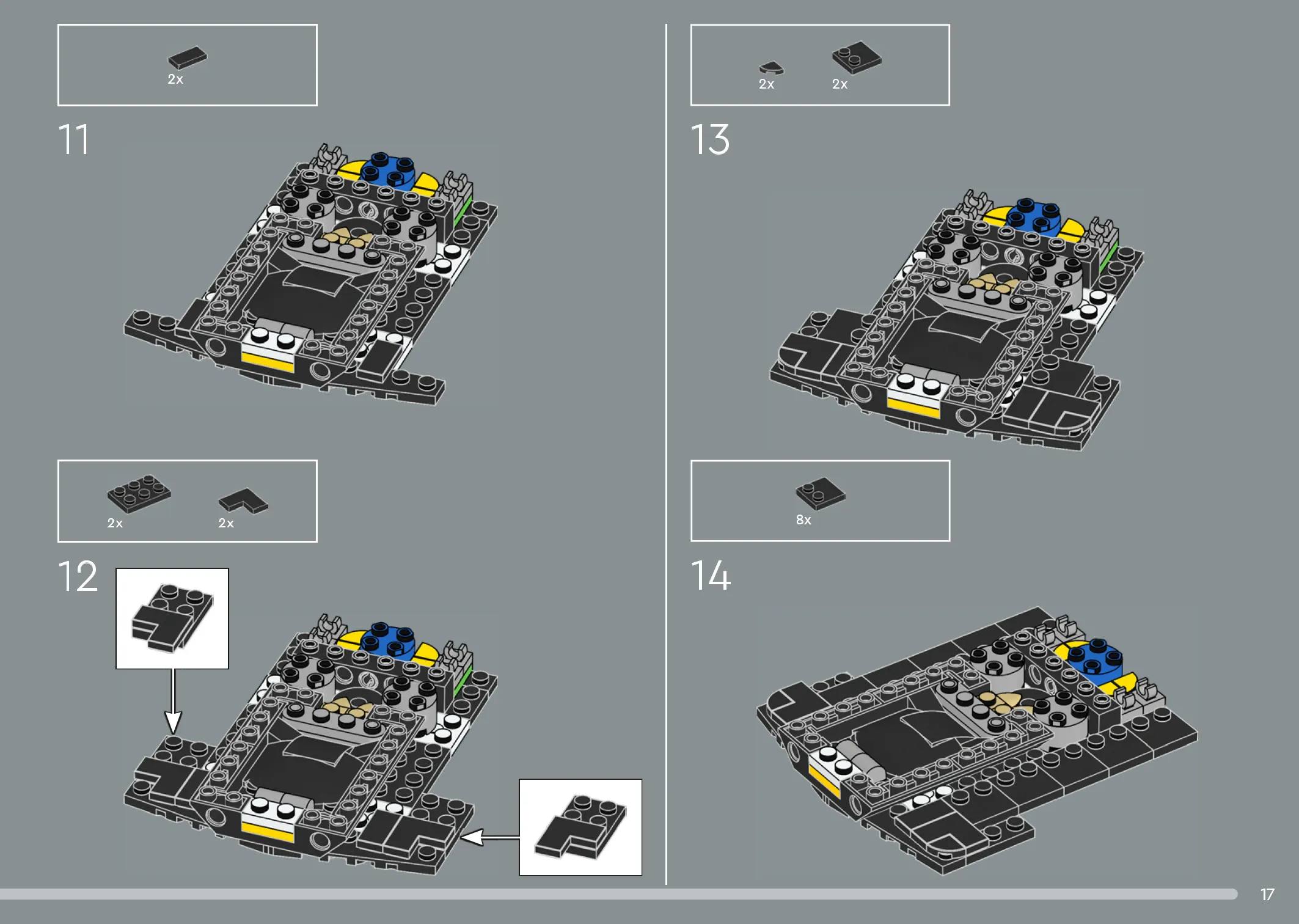 2x

11

2x 2x

12

2x 2x

13

8x

14

17