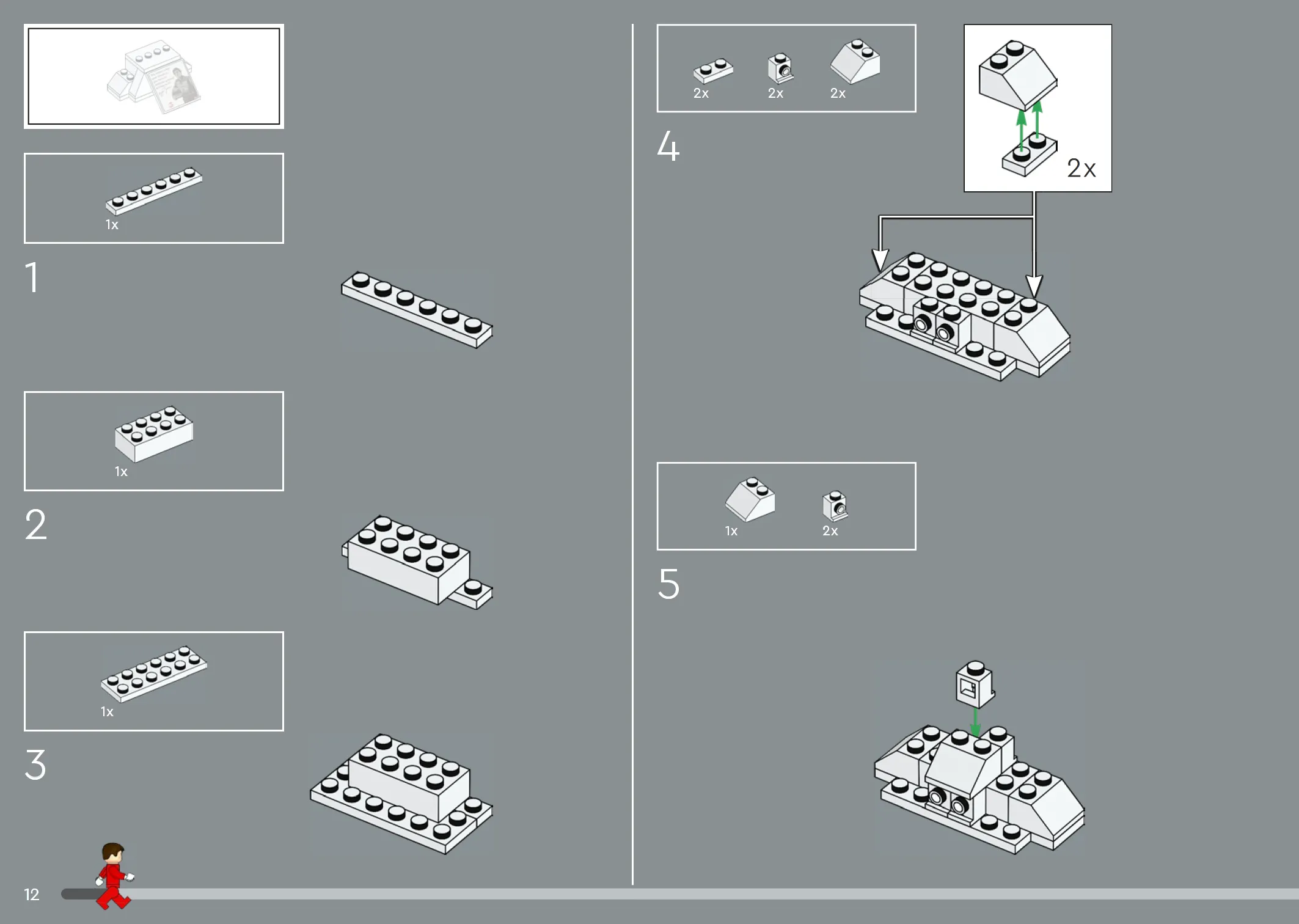 1x

1

1x

2

1x

3

12

2x 2x 2x

4

2x

1x 2x

5