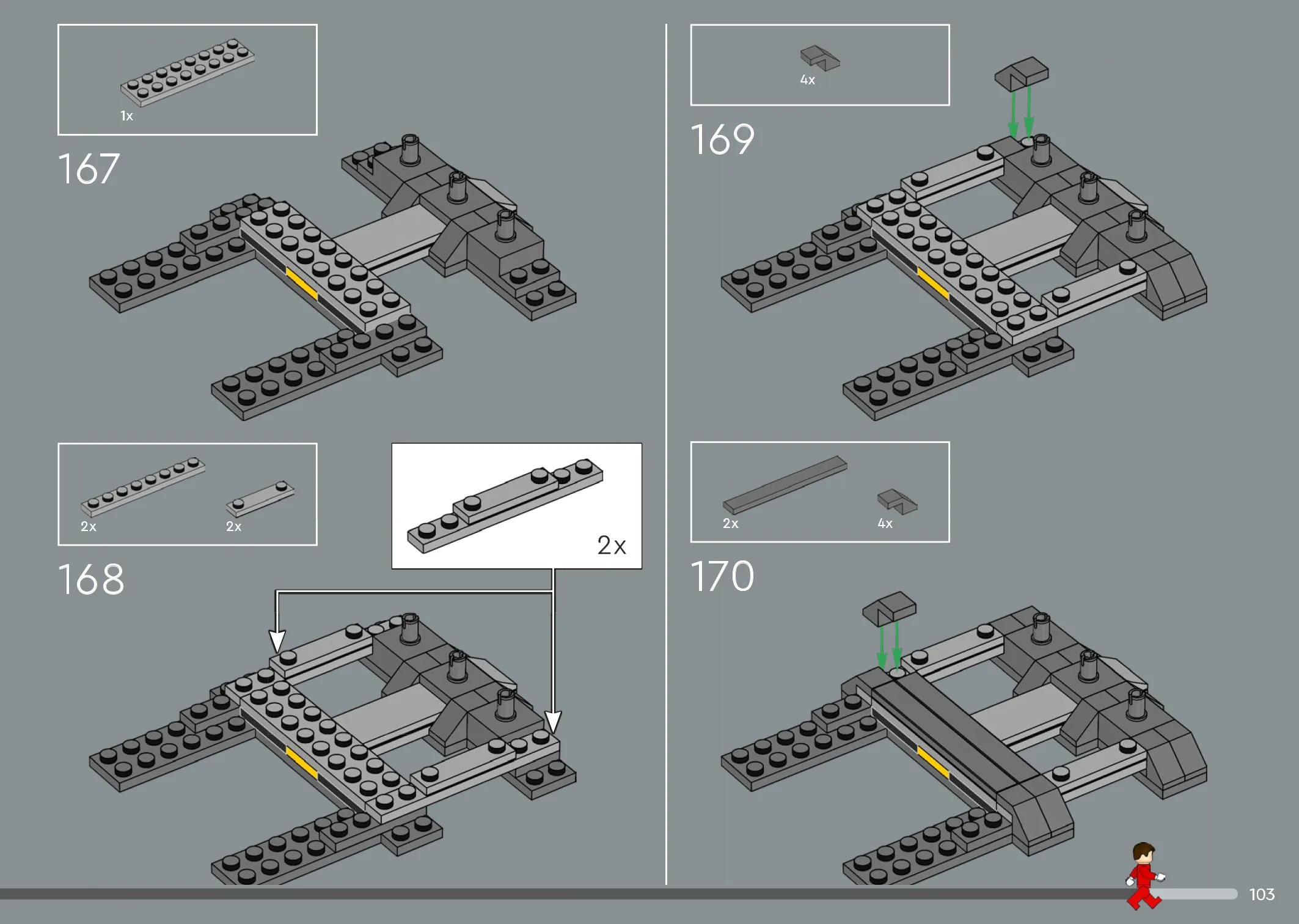 1x

167

2x

2x

2x

168

4x

169

2x

4x

170

103