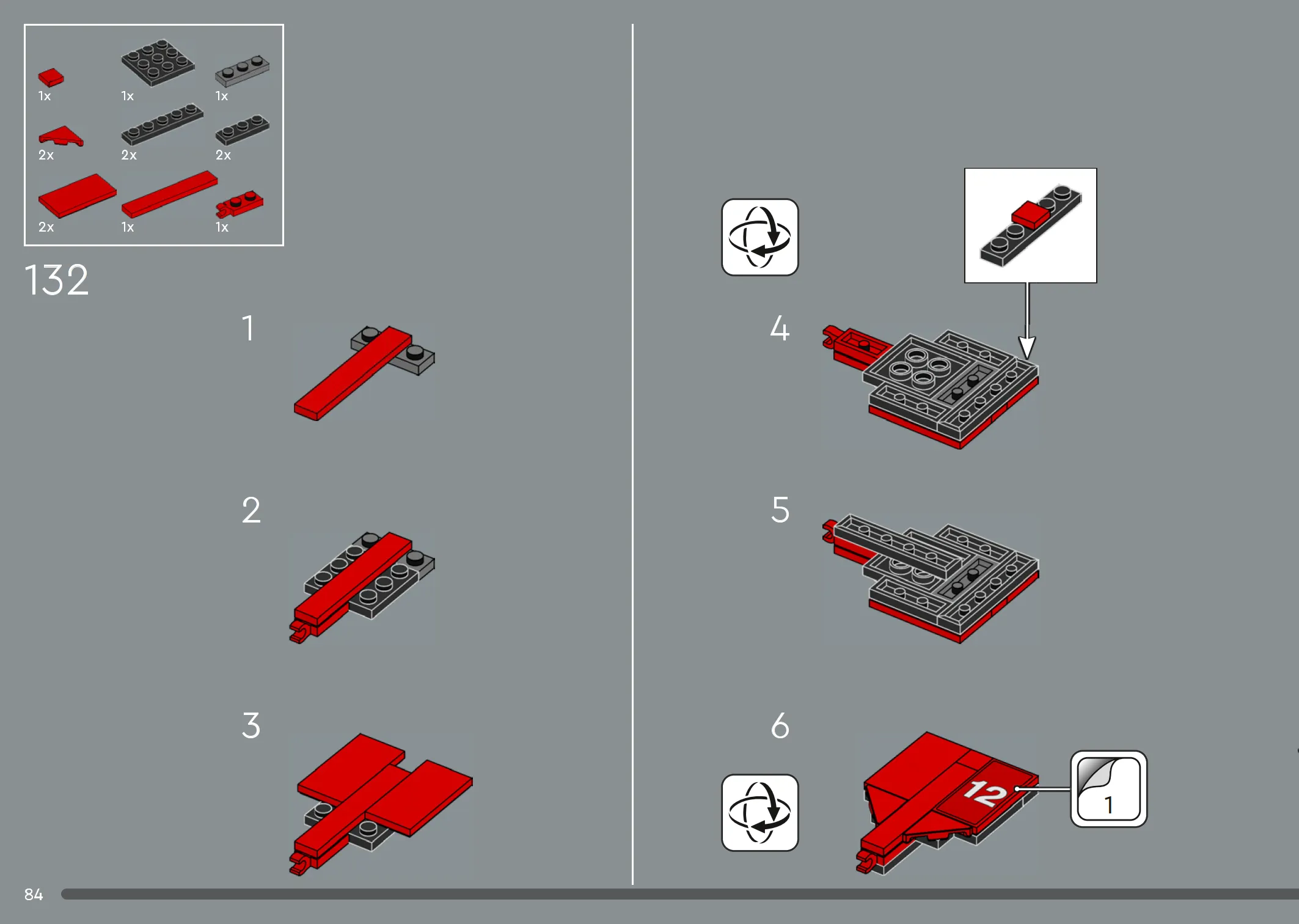 1x
1x
1x
2x
2x
2x
2x
1x
1x

132

1

2

3

4

5

6

12

1

84