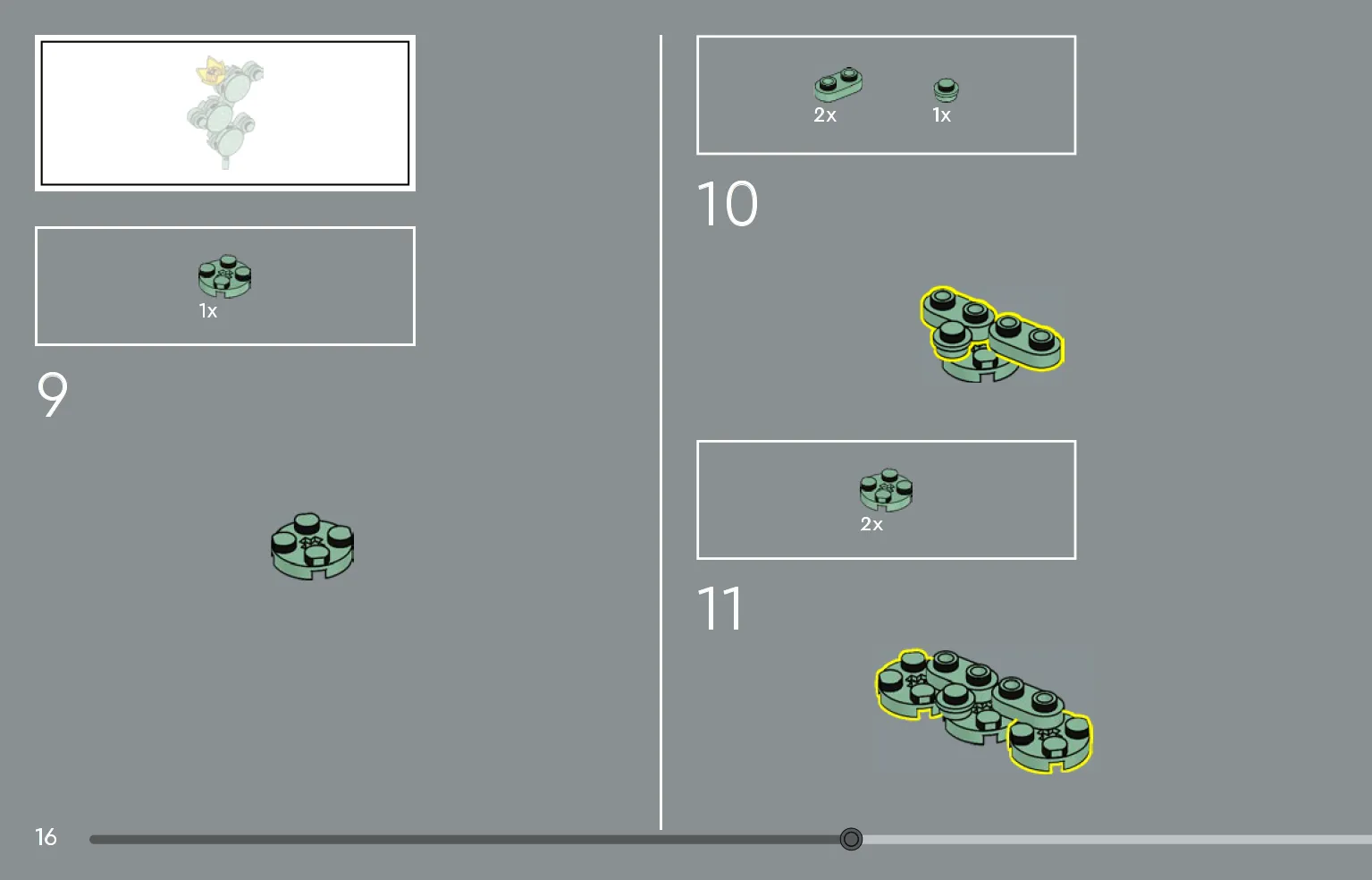 1x

9

2x 1x

10

2x

11

16