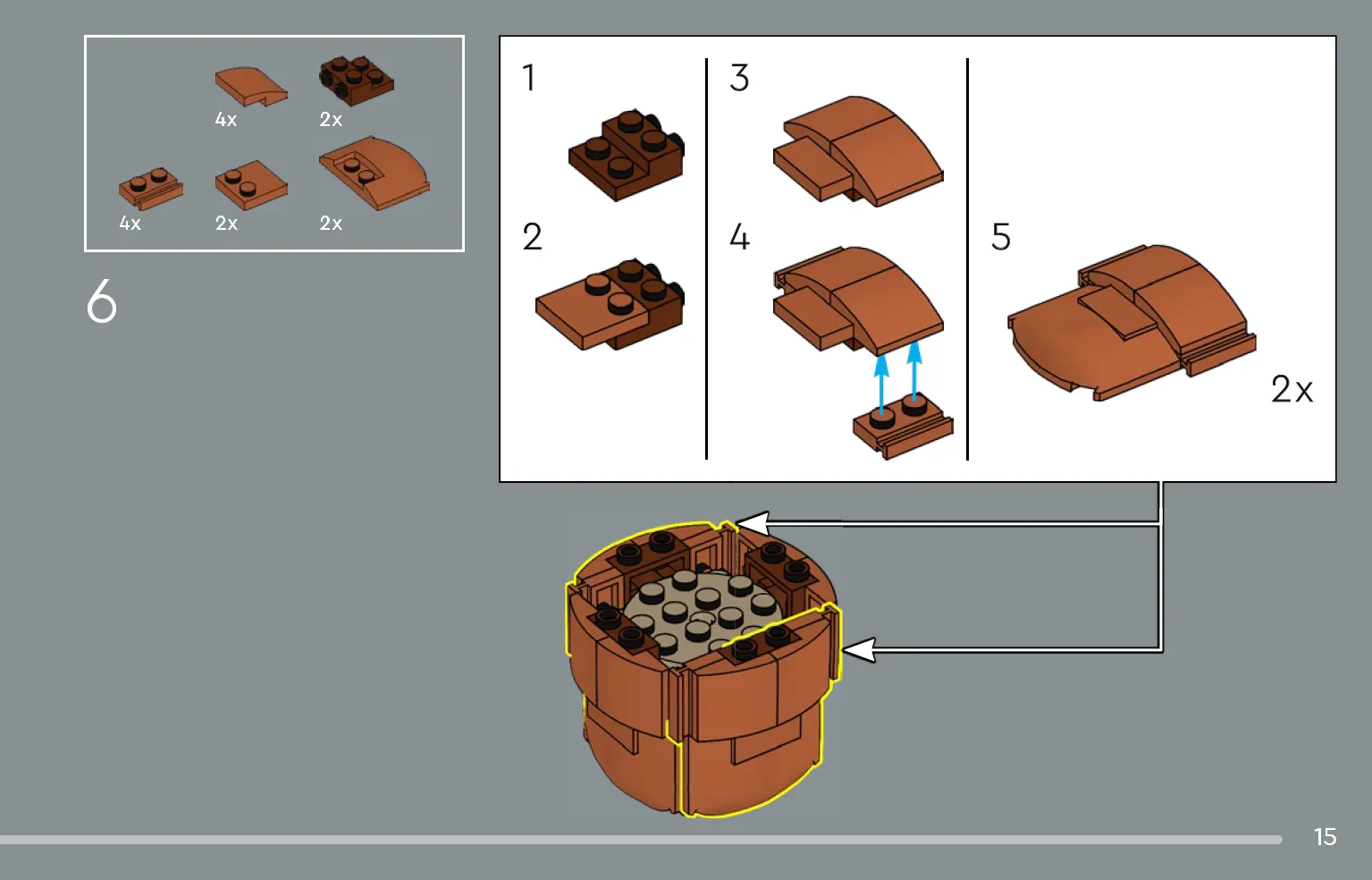 4x 2x

4x 2x 2x

6

1

2

3

4

5

2x

15