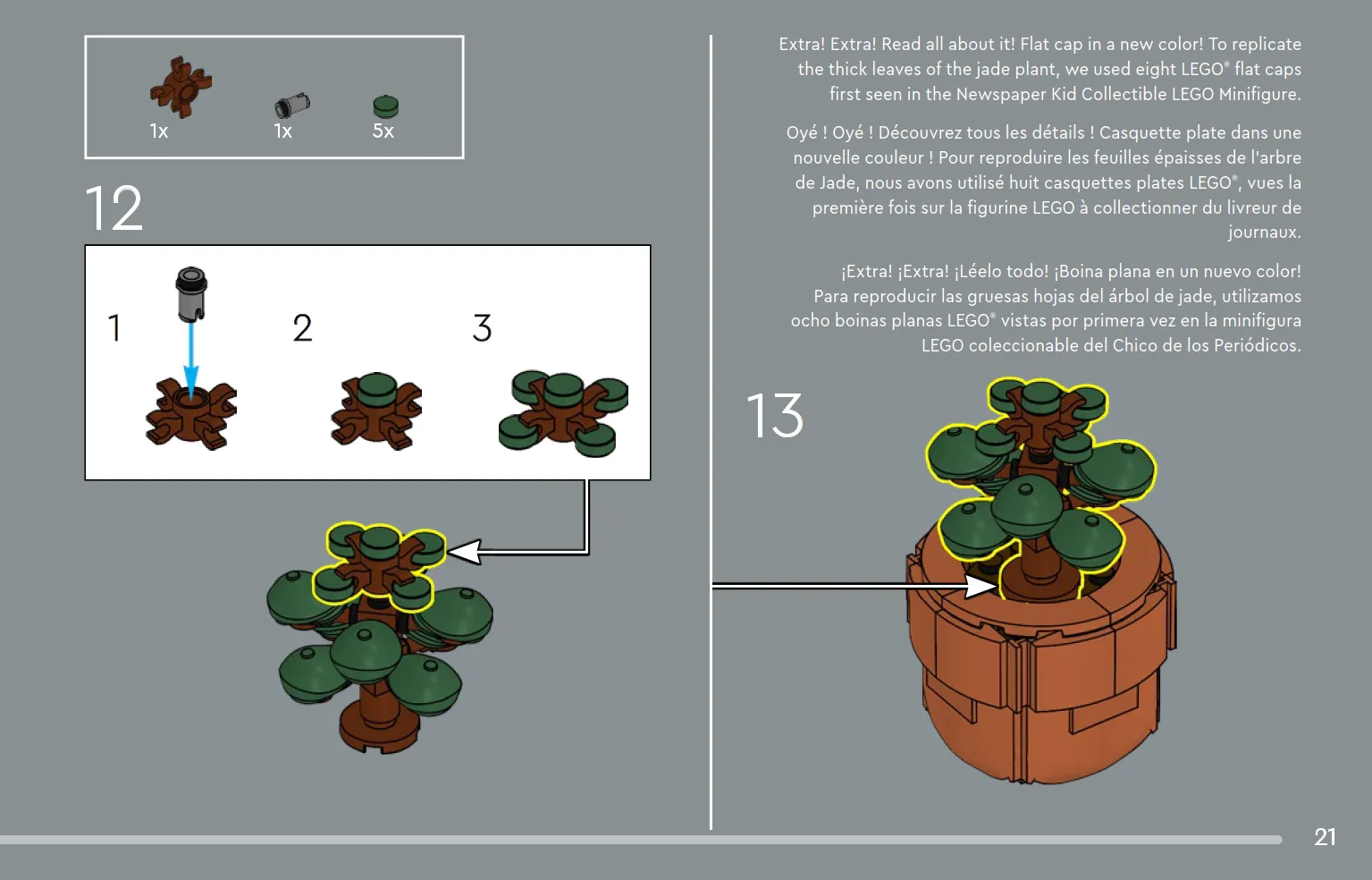 1x 1x 5x

12

1 2 3

Extra! Extra! Read all about it! Flat cap in a new color! To replicate the thick leaves of the jade plant, we used eight LEGO® flat caps first seen in the Newspaper Kid Collectible LEGO Minifigure.

Oyé ! Oyé ! Découvrez tous les détails ! Casquette plate dans une nouvelle couleur ! Pour reproduire les feuilles épaisses de l'arbre de Jade, nous avons utilisé huit casquettes plates LEGO®, vues la première fois sur la figurine LEGO à collectionner du livreur de journaux.

¡Extra! ¡Extra! ¡Léelo todo! ¡Boina plana en un nuevo color! Para reproducir las gruesas hojas del árbol de jade, utilizamos ocho boinas planas LEGO® vistas por primera vez en la minifigura LEGO coleccionable del Chico de los Periódicos.

13

21